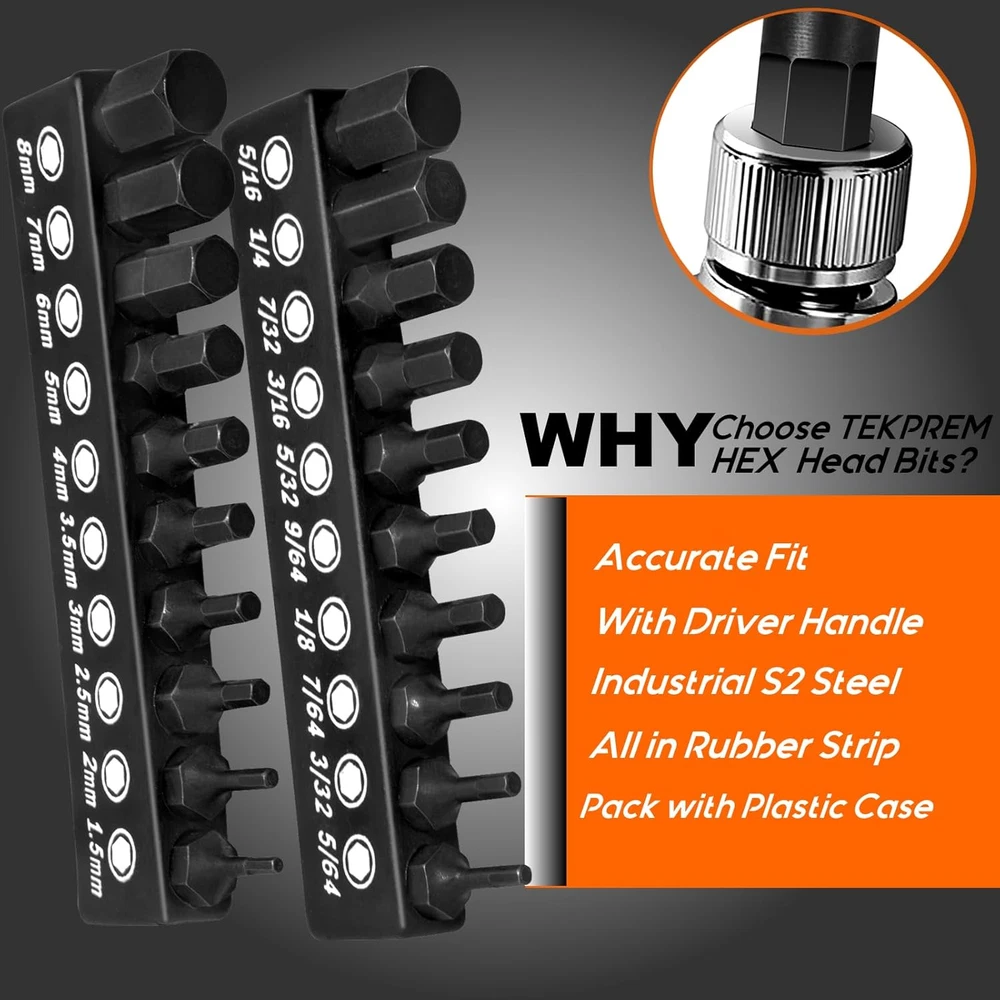 8mm 7mm 6mm 5mm 4mm 3.5mm 3mm 2.5mm 2mm 1.5mm

5/16 1/4 7/32 3/16 5/32 9/64 1/8 7/64 3/32 5/64

WHY Choose TEKPREM HEX Head Bits?

Accurate Fit
With Driver Handle
Industrial S2 Steel
All in Rubber Strip
Pack with Plastic Case