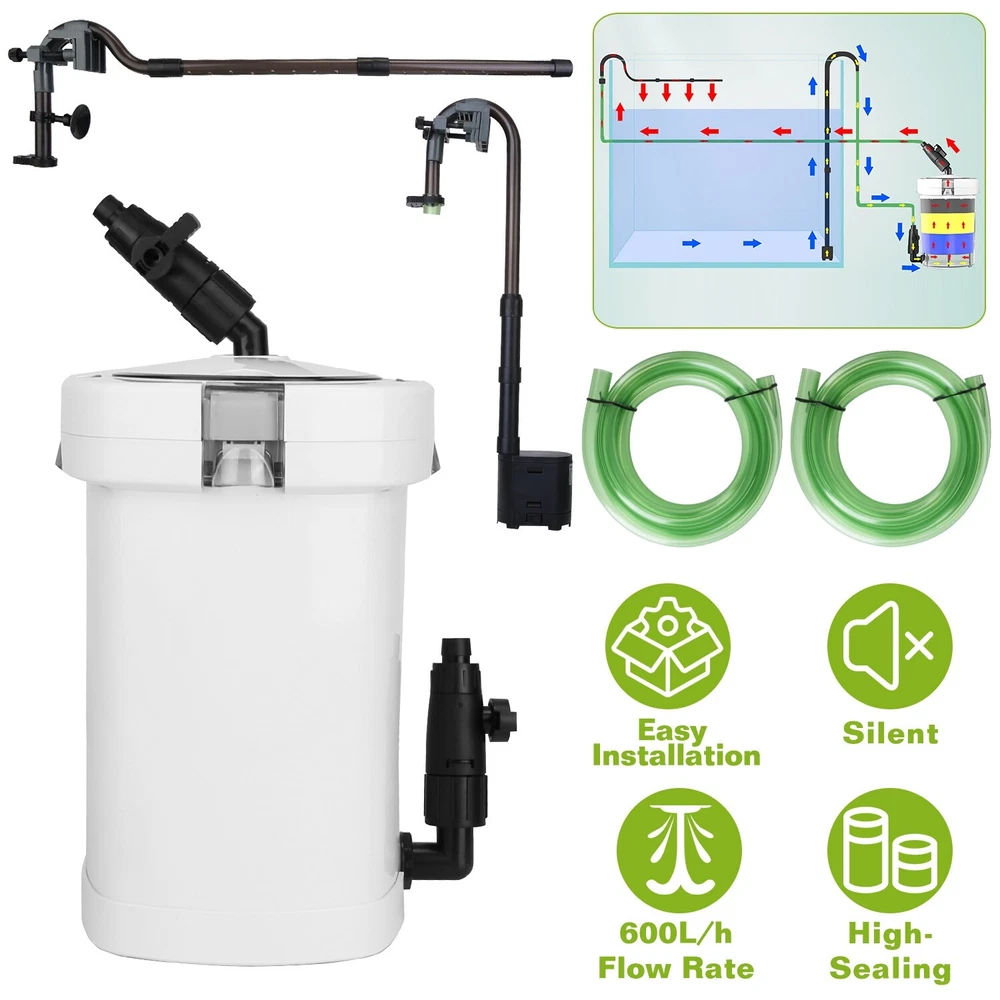 Easy Installation

Silent

600L/h Flow Rate

High-Sealing