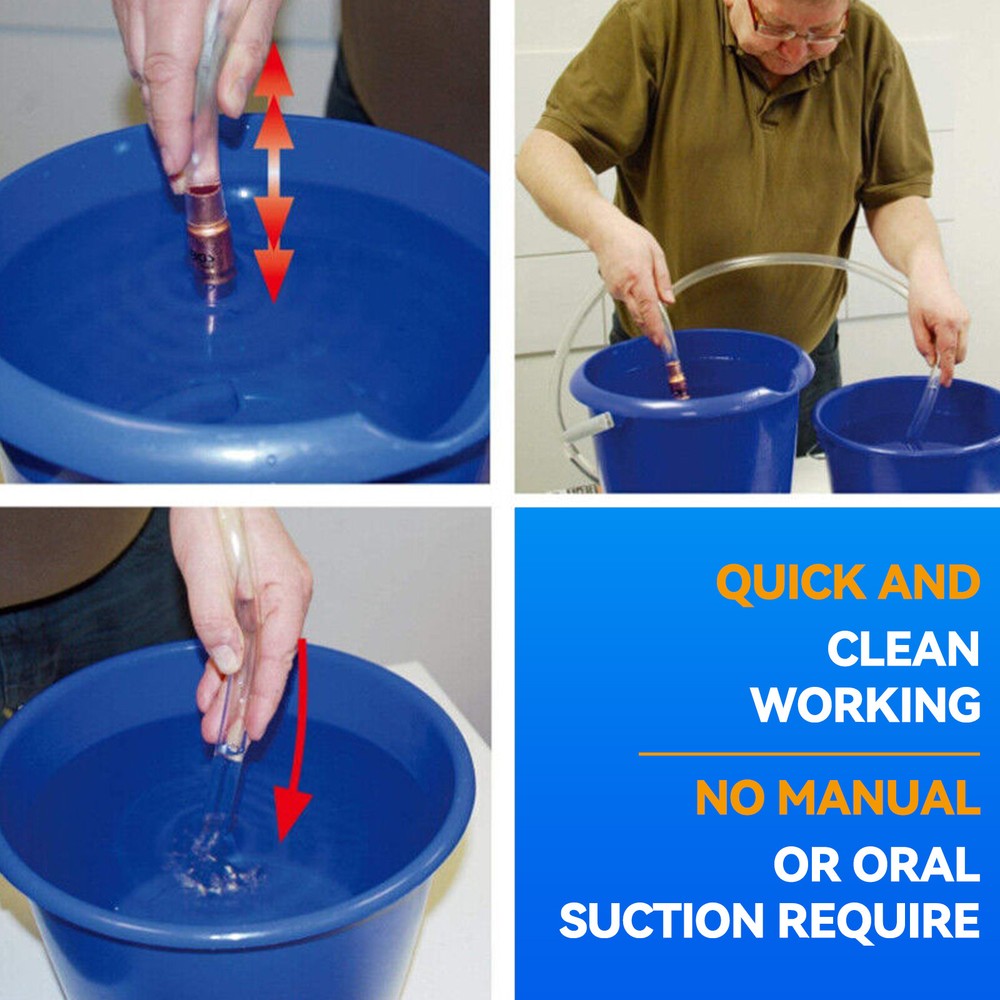 QUICK AND
CLEAN
WORKING

NO MANUAL
OR ORAL
SUCTION REQUIRE