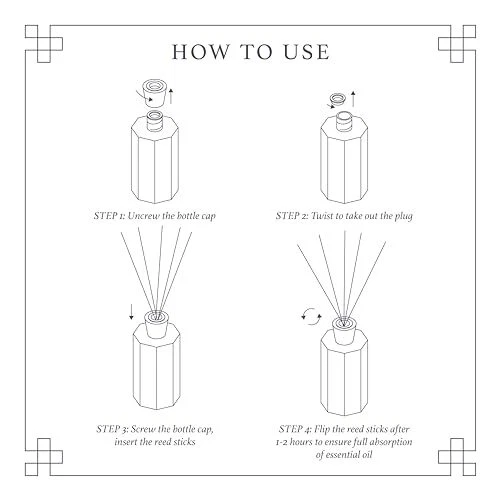 HOW TO USE

STEP 1: Uncrew the bottle cap

STEP 2: Twist to take out the plug

STEP 3: Screw the bottle cap, insert the reed sticks

STEP 4: Flip the reed sticks after 1-2 hours to ensure full absorption of essential oil