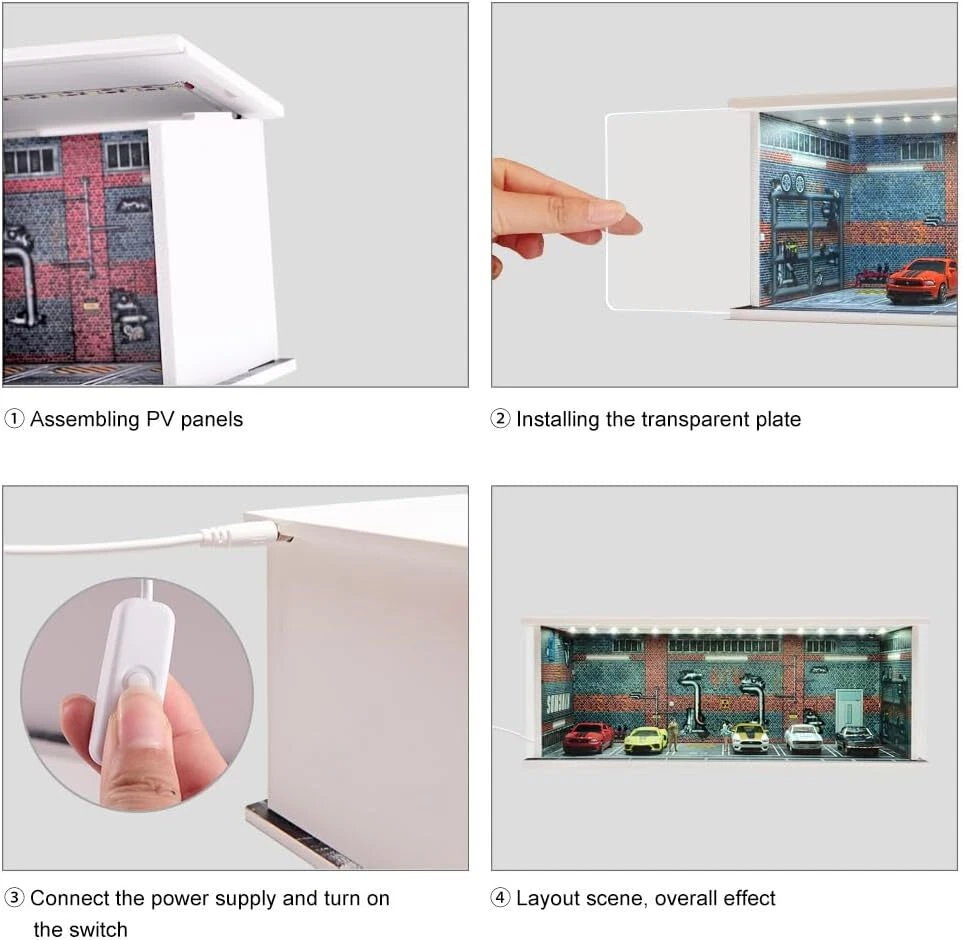 ① Assembling PV panels

② Installing the transparent plate

③ Connect the power supply and turn on the switch

④ Layout scene, overall effect