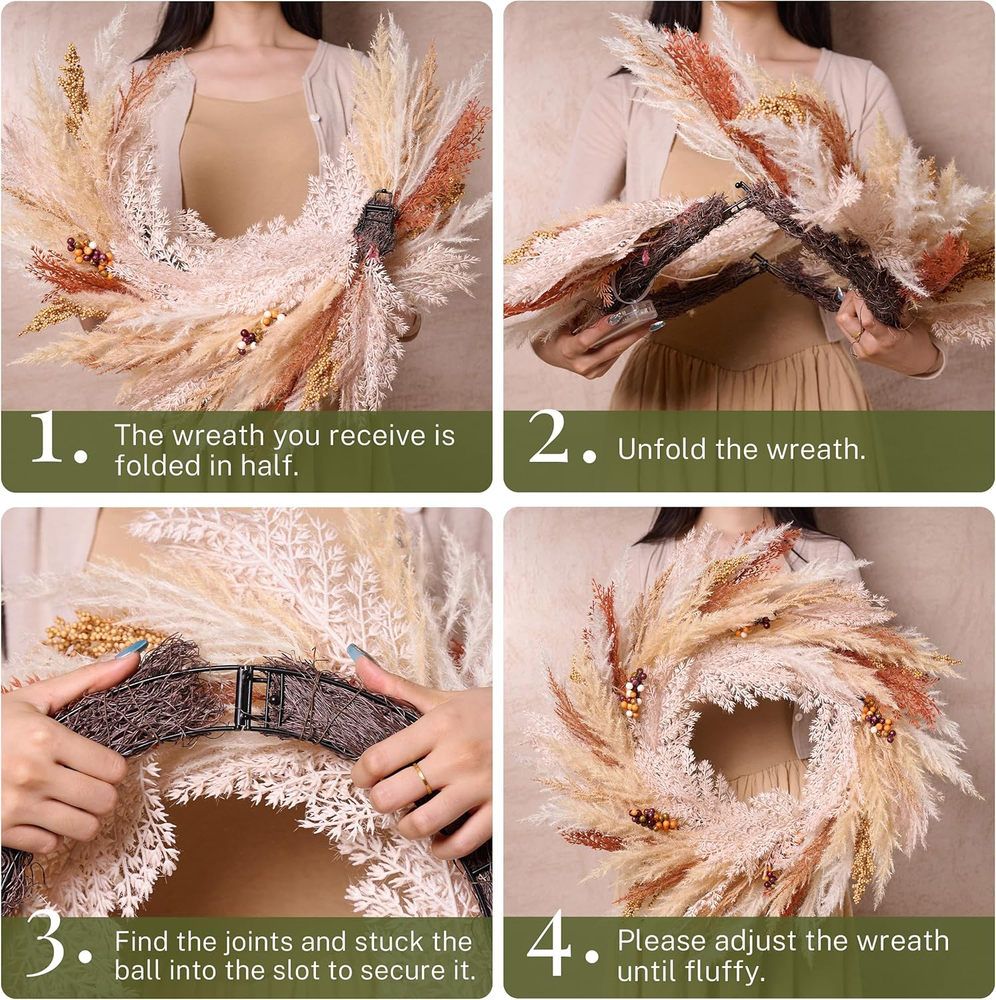 1. The wreath you receive is folded in half.

2. Unfold the wreath.

3. Find the joints and stuck the ball into the slot to secure it.

4. Please adjust the wreath until fluffy.