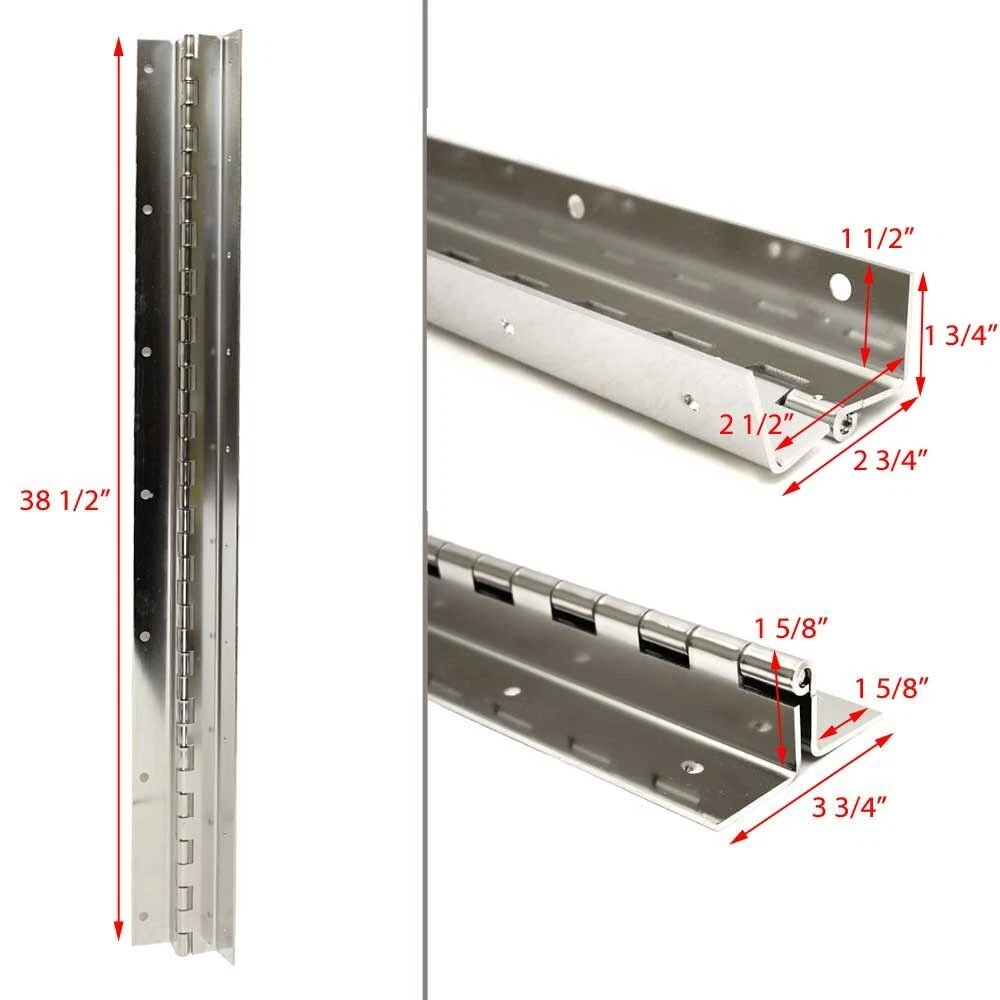 38 1/2”

1 1/2”

1 3/4”

2 1/2”

2 3/4”

1 5/8”

1 5/8”

3 3/4”