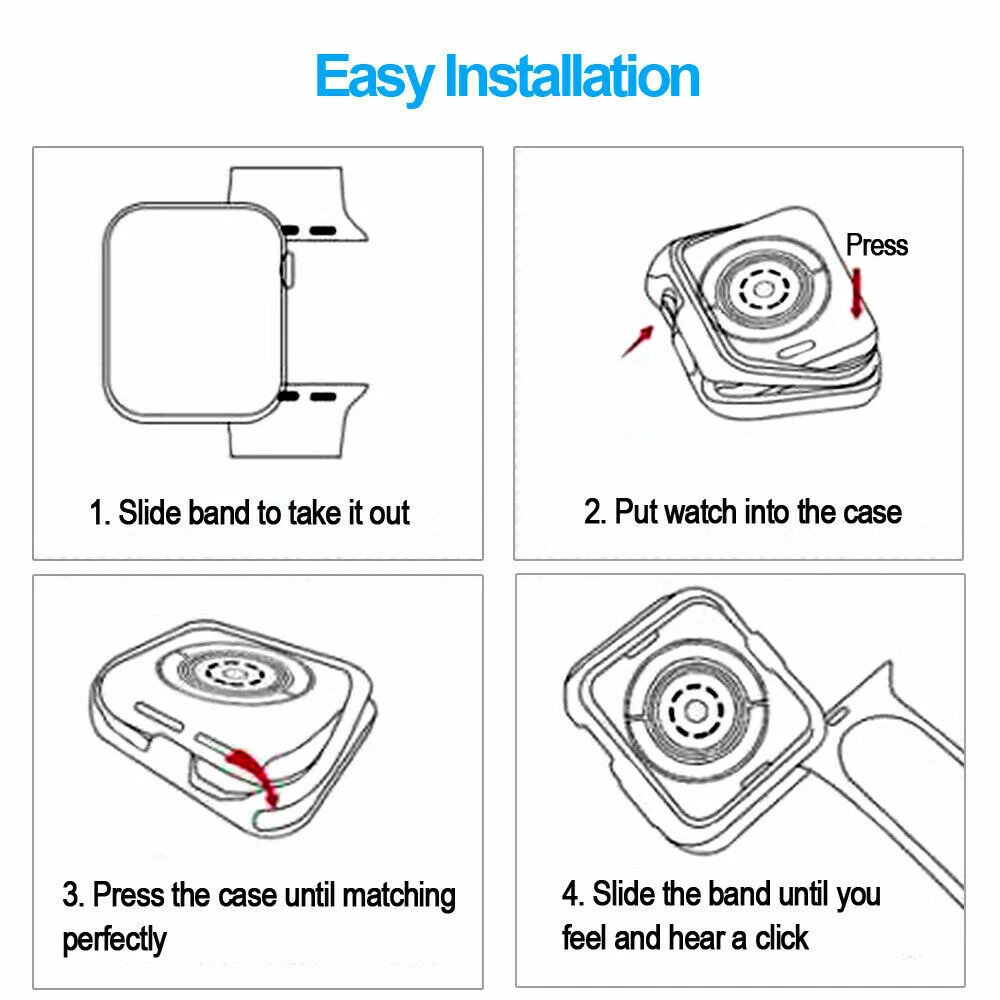 Easy Installation

1. Slide band to take it out

Press

2. Put watch into the case

3. Press the case until matching perfectly

4. Slide the band until you feel and hear a click