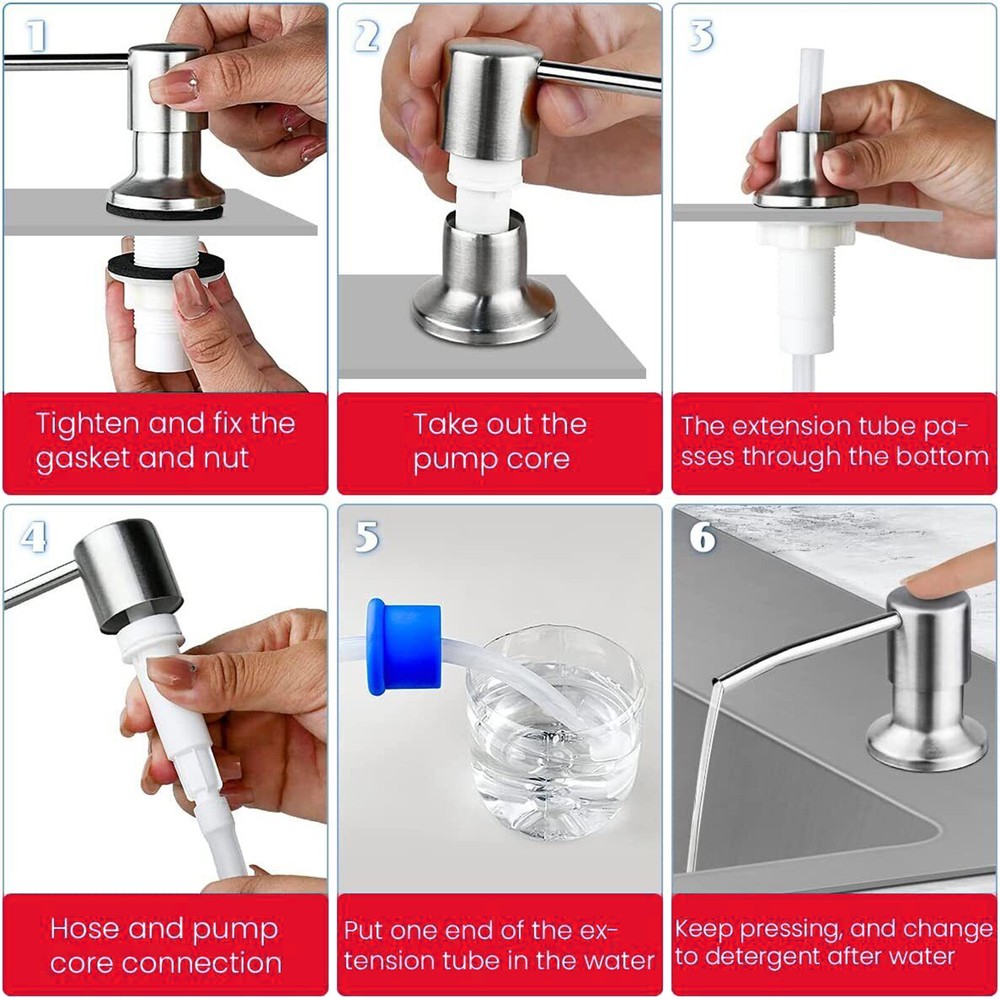 1

Tighten and fix the gasket and nut

2

Take out the pump core

3

The extension tube passes through the bottom

4

Hose and pump core connection

5

Put one end of the extension tube in the water

6

Keep pressing, and change to detergent after water