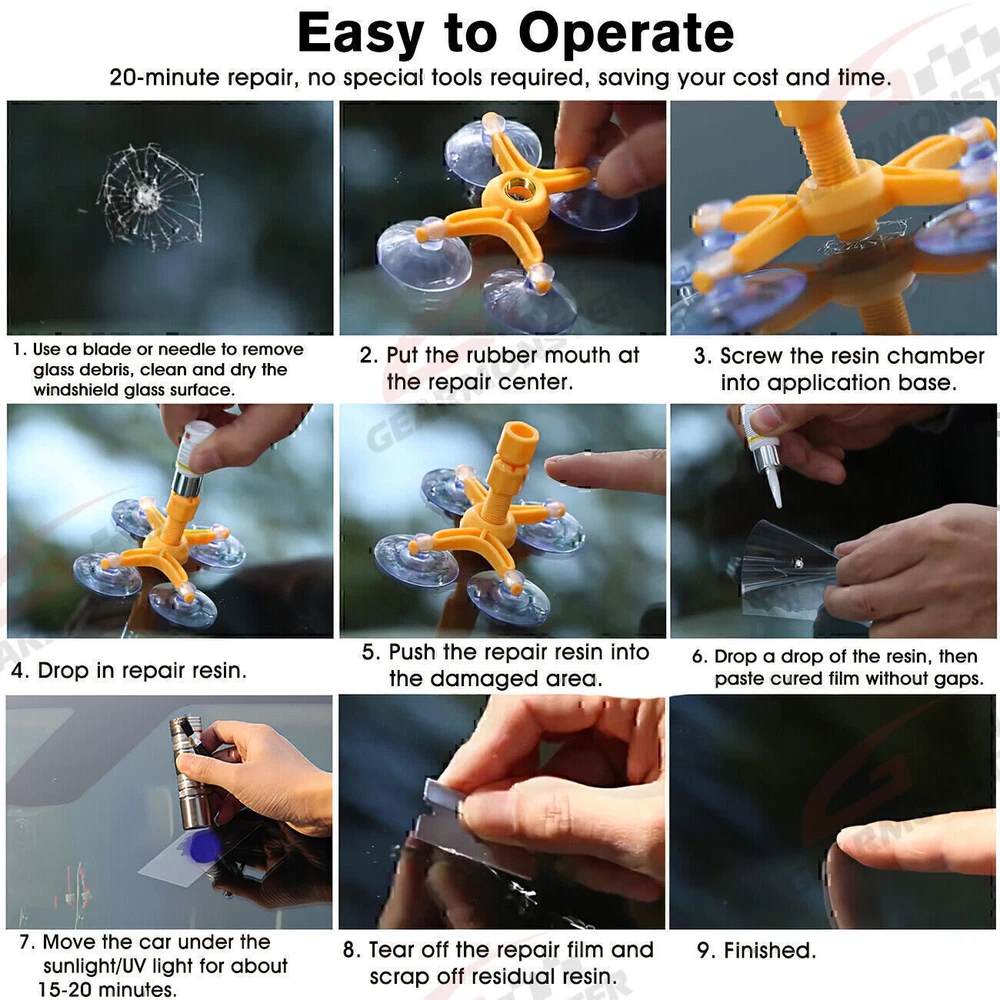 Easy to Operate

20-minute repair, no special tools required, saving your cost and time.

1. Use a blade or needle to remove glass debris, clean and dry the windshield glass surface.

2. Put the rubber mouth at the repair center.

3. Screw the resin chamber into application base.

4. Drop in repair resin.

5. Push the repair resin into the damaged area.

6. Drop a drop of the resin, then paste cured film without gaps.

7. Move the car under the sunlight/UV light for about 15-20 minutes.

8. Tear off the repair film and scrap off residual resin.

9. Finished.