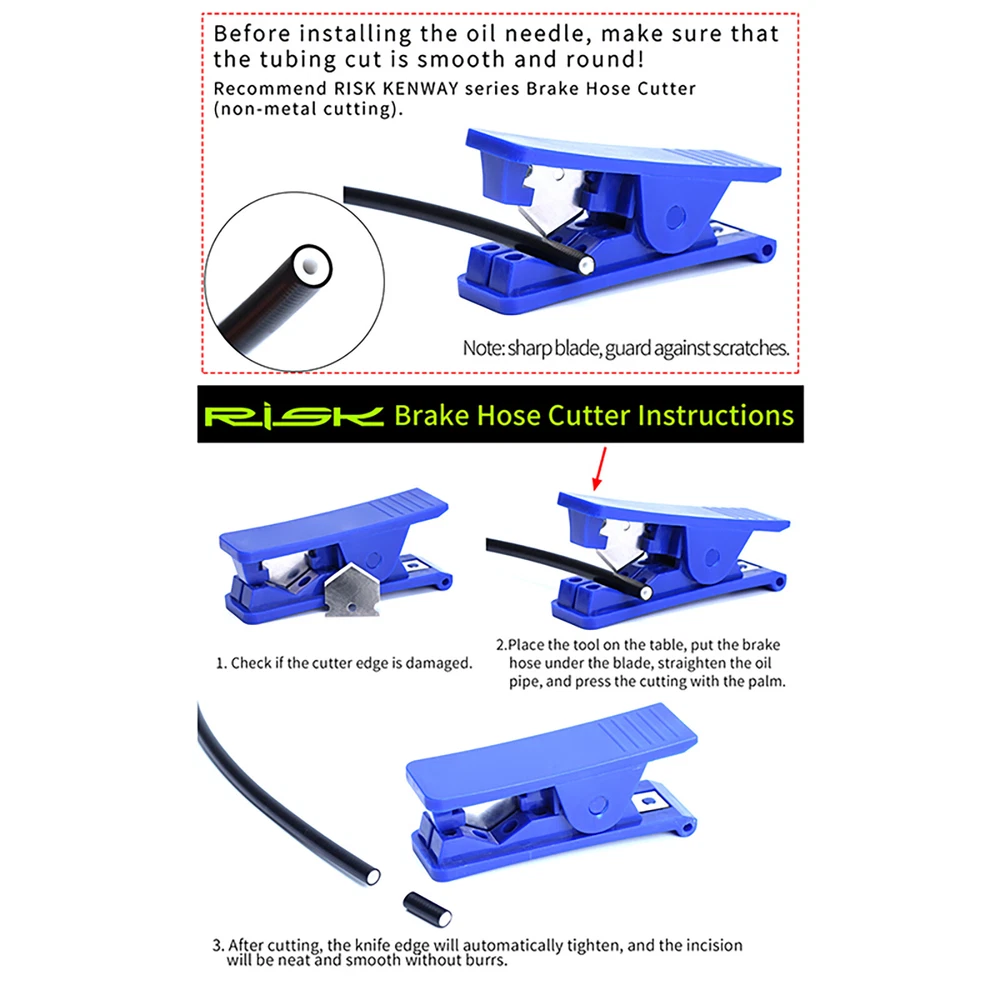 Before installing the oil needle, make sure that the tubing cut is smooth and round!
Recommend RISK KENWAY series Brake Hose Cutter (non-metal cutting).

Note: sharp blade, guard against scratches.

RISK Brake Hose Cutter Instructions

1. Check if the cutter edge is damaged.

2.Place the tool on the table, put the brake hose under the blade, straighten the oil pipe, and press the cutting with the palm.

3. After cutting, the knife edge will automatically tighten, and the incision will be neat and smooth without burrs.