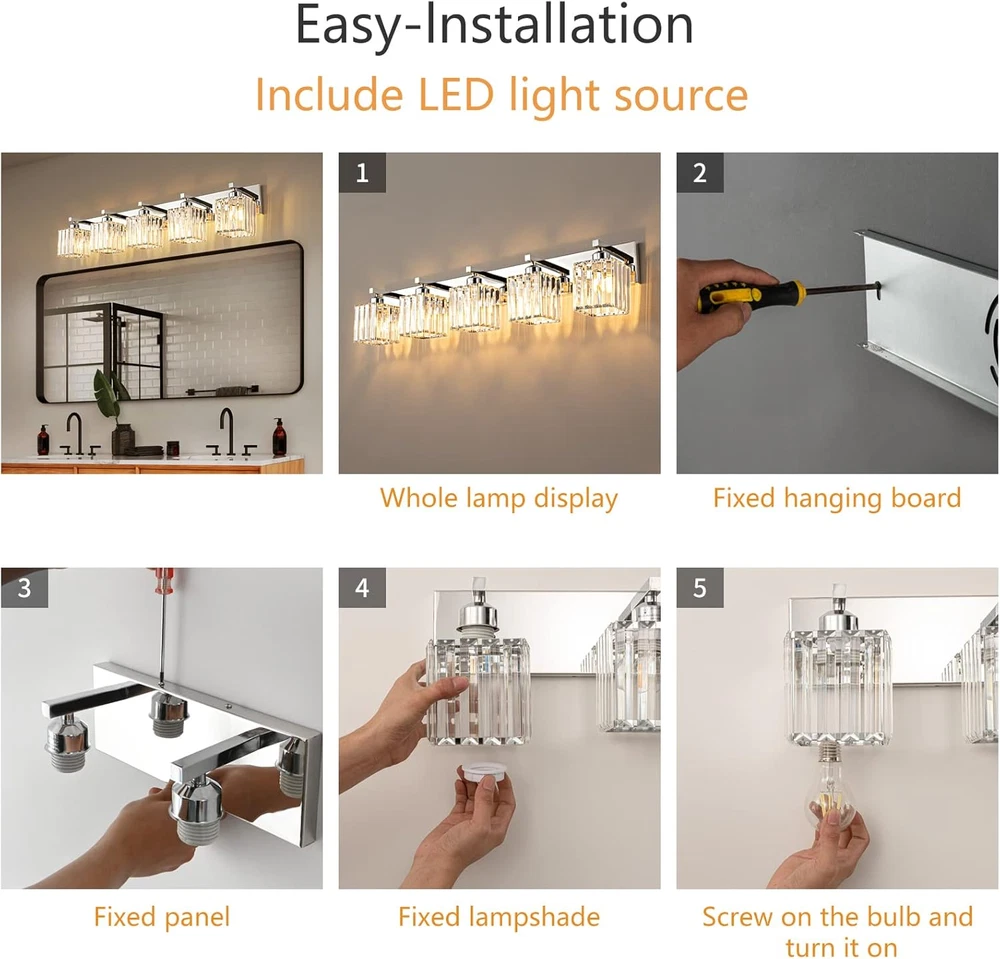 Easy-Installation

Include LED light source

1

Whole lamp display

2

Fixed hanging board

3

Fixed panel

4

Fixed lampshade

5

Screw on the bulb and turn it on