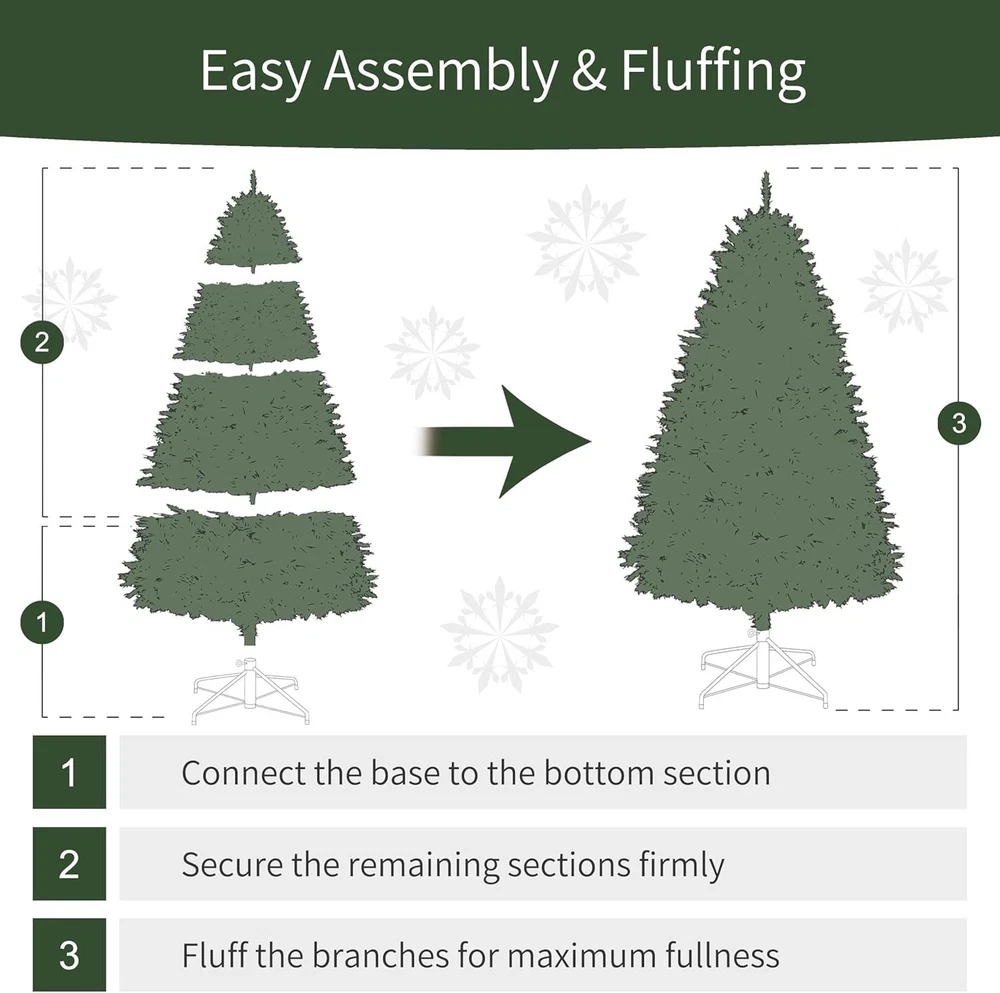 Easy Assembly & Fluffing

2

1

3

1 Connect the base to the bottom section

2 Secure the remaining sections firmly

3 Fluff the branches for maximum fullness