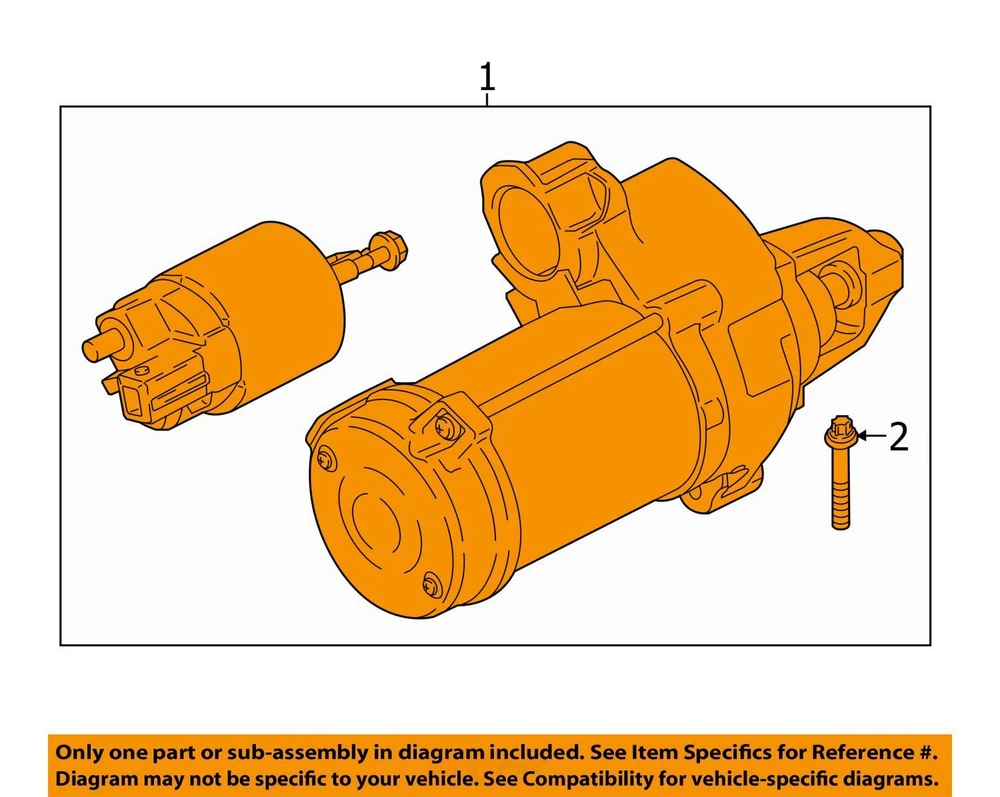 1

2

Only one part or sub-assembly in diagram included. See Item Specifics for Reference #.
Diagram may not be specific to your vehicle. See Compatibility for vehicle-specific diagrams.