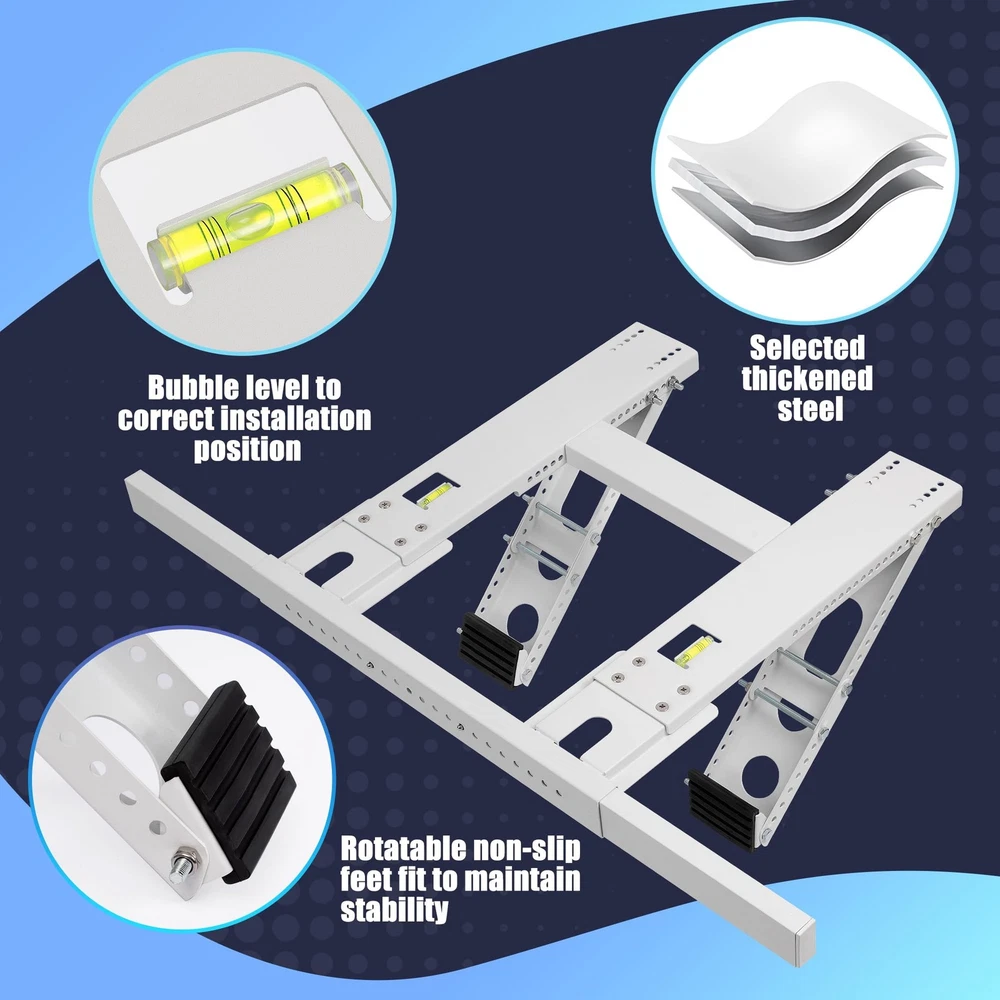 Bubble level to correct installation position

Selected thickened steel

Rotatable non-slip feet fit to maintain stability