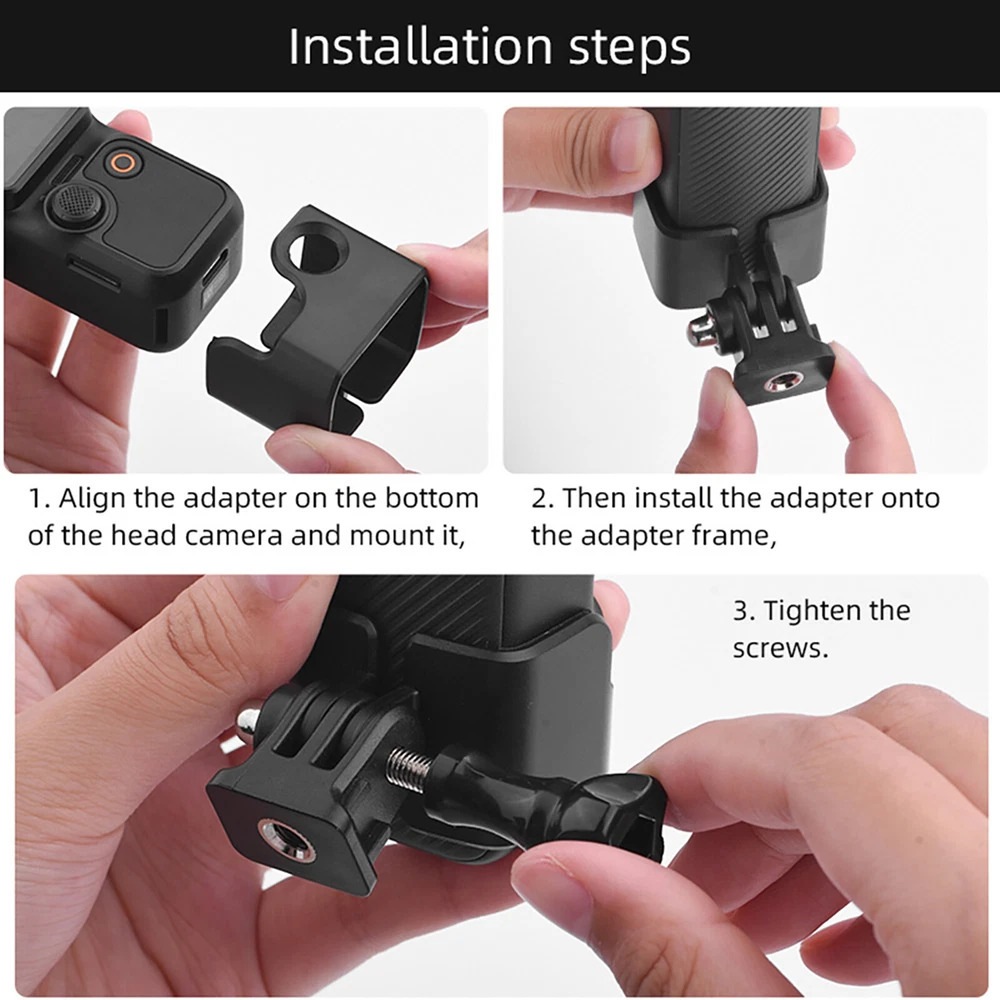 Installation steps

1. Align the adapter on the bottom of the head camera and mount it,

2. Then install the adapter onto the adapter frame,

3. Tighten the screws.