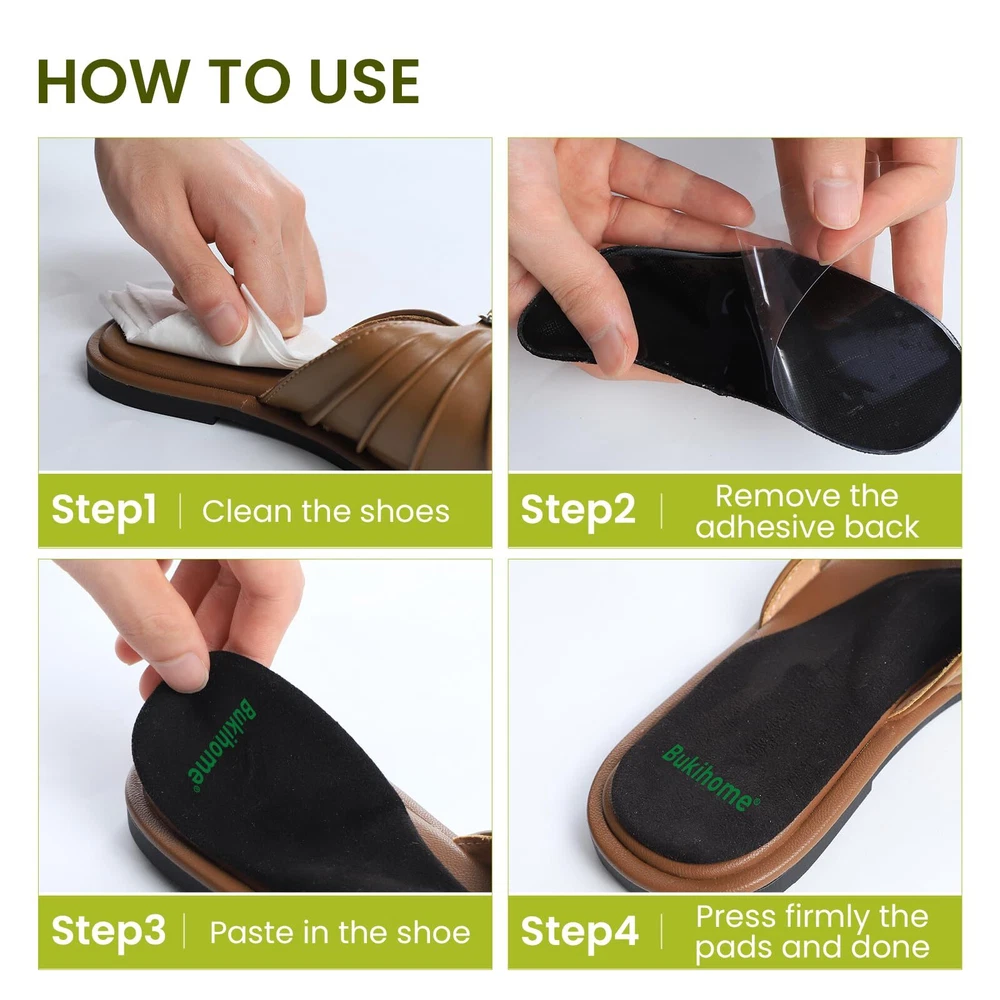 HOW TO USE

Step1 | Clean the shoes

Step2 | Remove the adhesive back

Bukihome®

Step3 | Paste in the shoe

Bukihome®

Step4 | Press firmly the pads and done