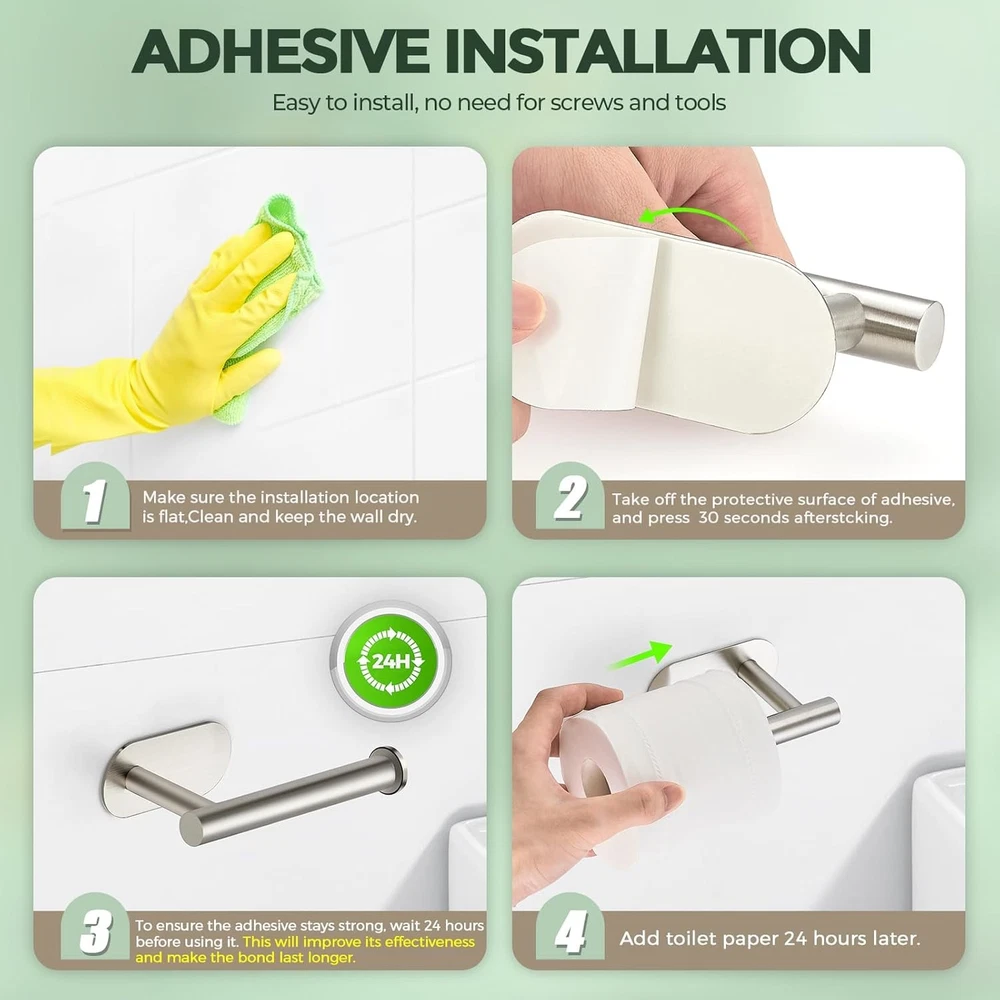 ADHESIVE INSTALLATION

Easy to install, no need for screws and tools

1

Make sure the installation location is flat,Clean and keep the wall dry.

2

Take off the protective surface of adhesive, and press 30 seconds afterstcking.

24H

3

To ensure the adhesive stays strong, wait 24 hours before using it. This will improve its effectiveness and make the bond last longer.

4

Add toilet paper 24 hours later.