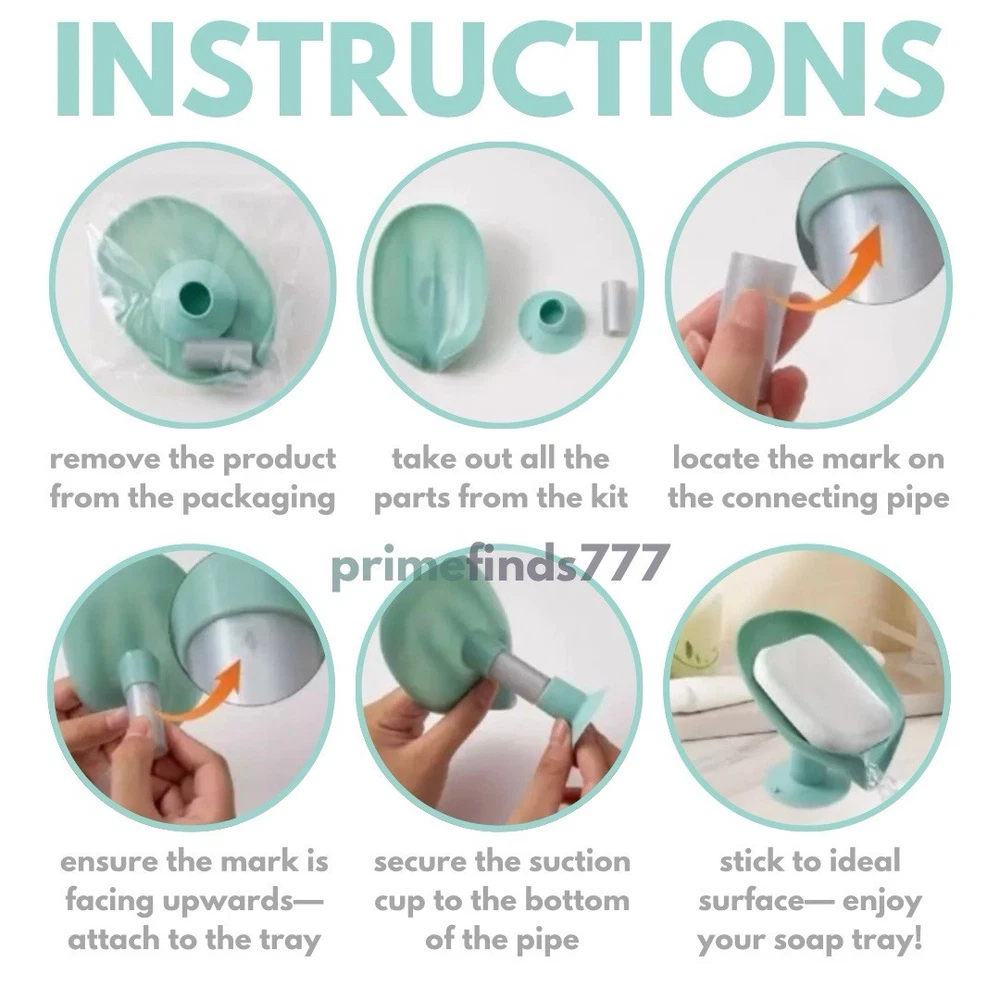 INSTRUCTIONS

remove the product from the packaging

take out all the parts from the kit

locate the mark on the connecting pipe

primefinds777

ensure the mark is facing upwards— attach to the tray

secure the suction cup to the bottom of the pipe

stick to ideal surface— enjoy your soap tray!