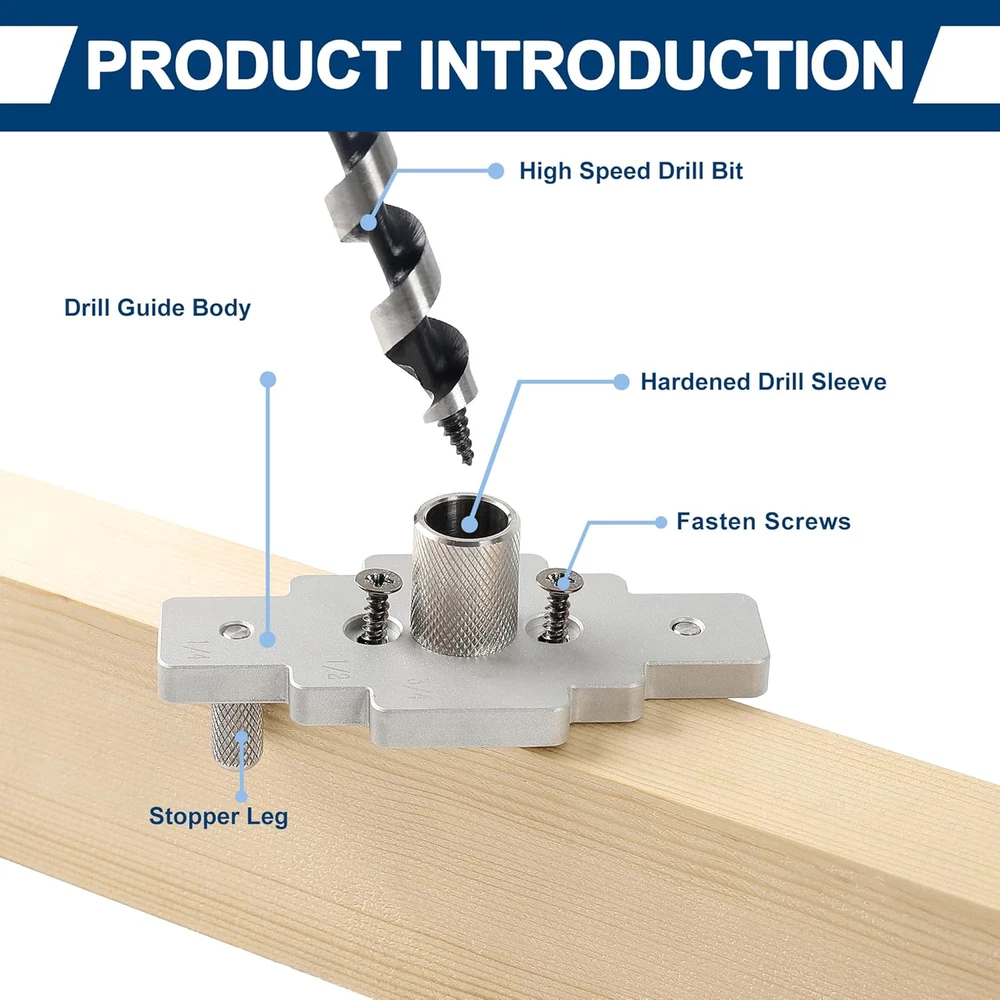 PRODUCT INTRODUCTION

High Speed Drill Bit

Drill Guide Body

Hardened Drill Sleeve

Fasten Screws

1/4

1/2

3/4

Stopper Leg