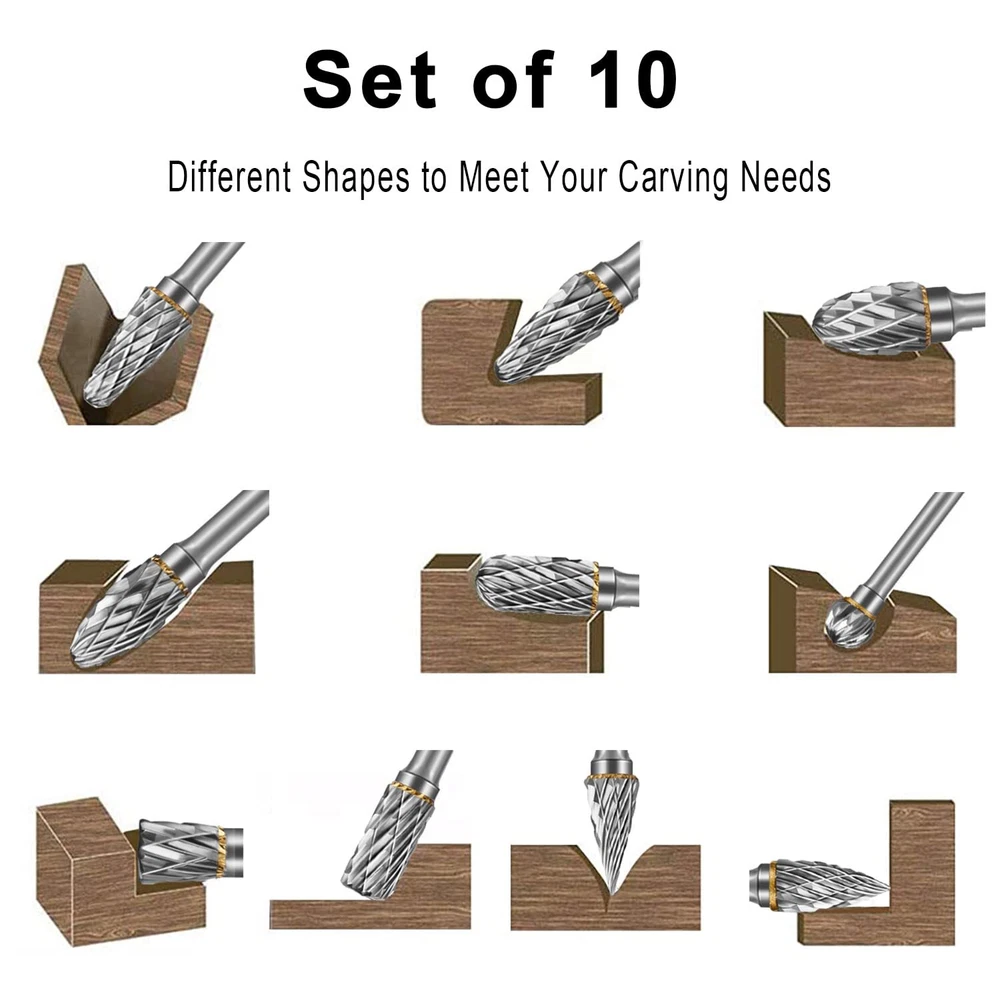 Set of 10

Different Shapes to Meet Your Carving Needs