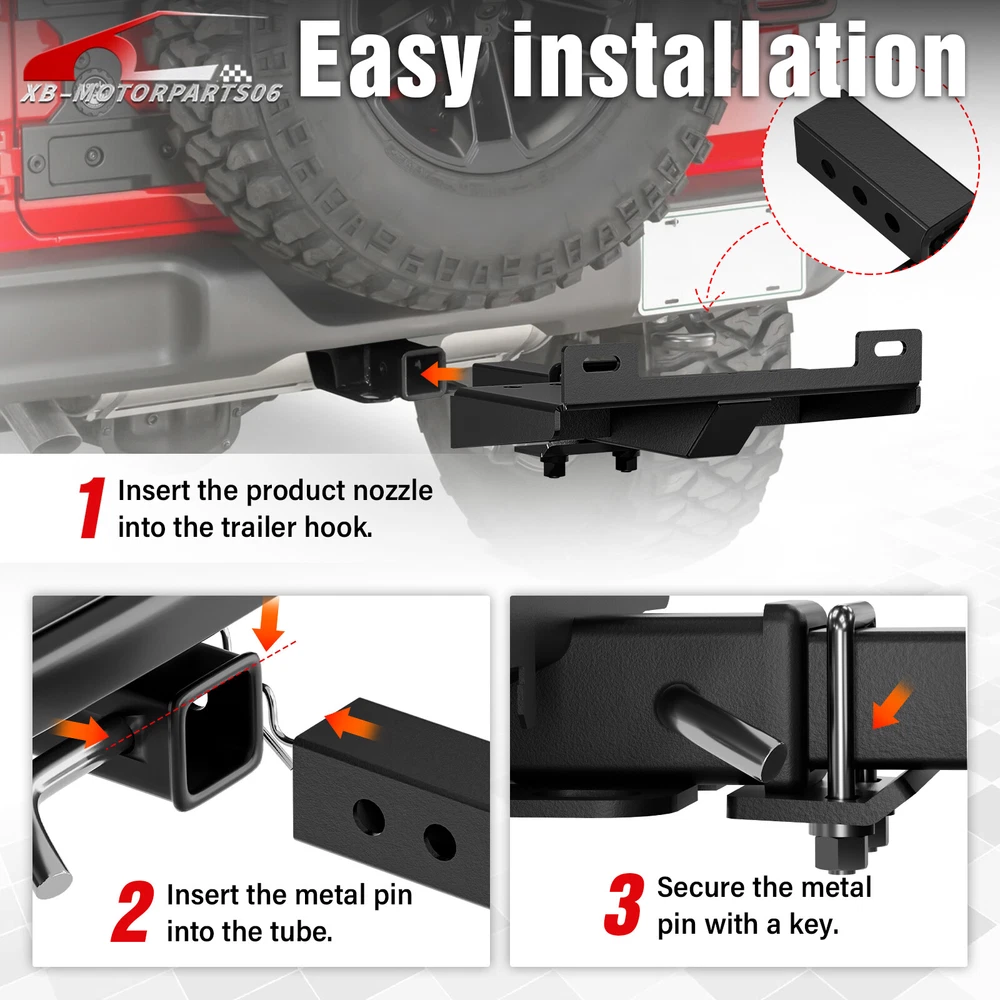 XB-MOTORPARTS06

Easy installation

1 Insert the product nozzle into the trailer hook.

2 Insert the metal pin into the tube.

3 Secure the metal pin with a key.