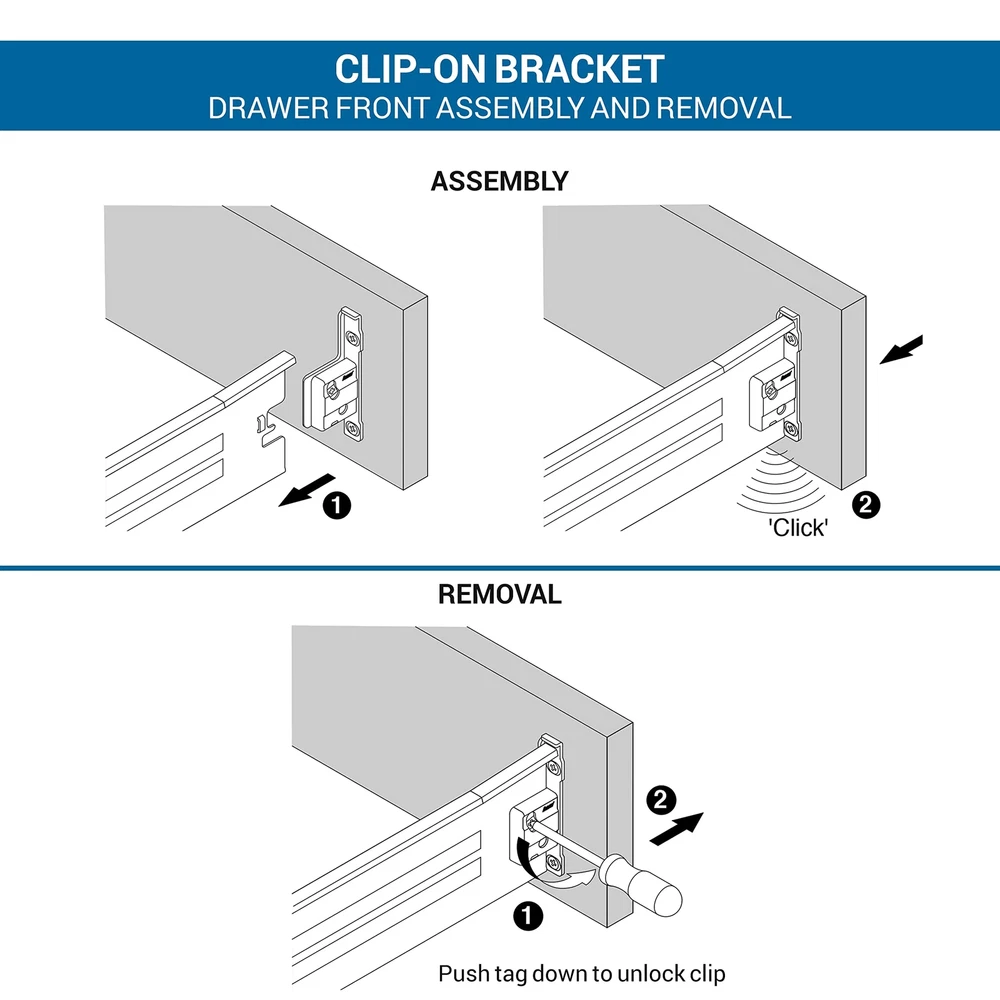 CLIP-ON BRACKET
DRAWER FRONT ASSEMBLY AND REMOVAL

ASSEMBLY

1

2

'Click'

REMOVAL

2

1

Push tag down to unlock clip