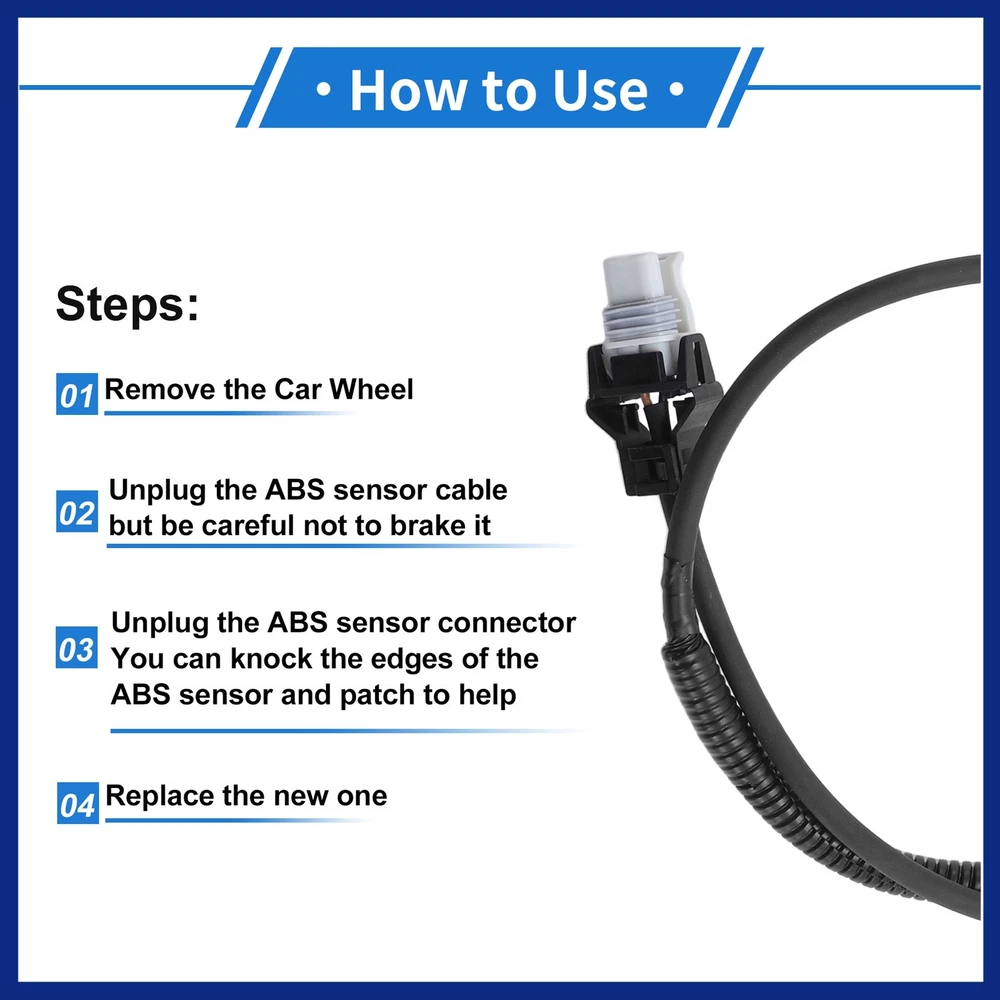 • How to Use •

Steps:

01 Remove the Car Wheel

02 Unplug the ABS sensor cable but be careful not to brake it

03 Unplug the ABS sensor connector You can knock the edges of the ABS sensor and patch to help

04 Replace the new one