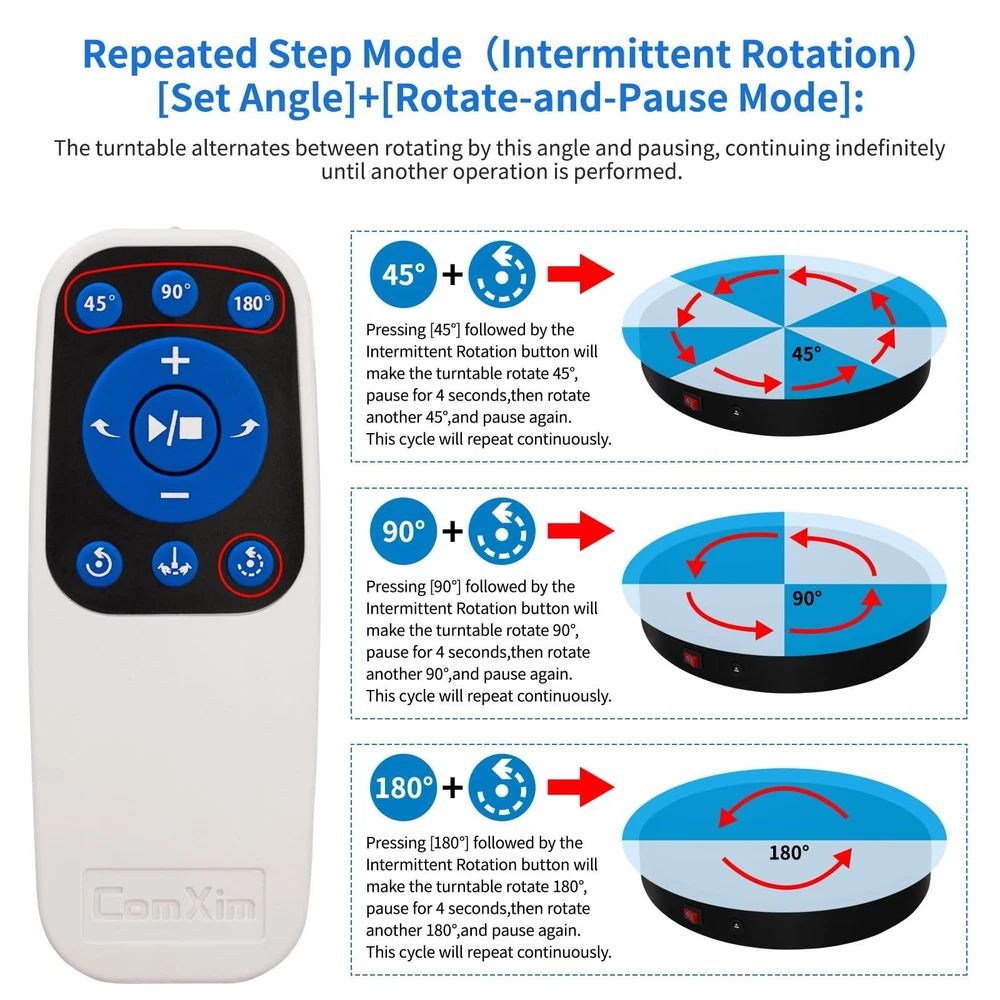 Repeated Step Mode（Intermittent Rotation）
[Set Angle]+[Rotate-and-Pause Mode]:

The turntable alternates between rotating by this angle and pausing, continuing indefinitely until another operation is performed.

45° 90° 180°

+

−

ComXim

45° +

Pressing [45°] followed by the Intermittent Rotation button will make the turntable rotate 45°, pause for 4 seconds,then rotate another 45°,and pause again. This cycle will repeat continuously.

45°

90° +

Pressing [90°] followed by the Intermittent Rotation button will make the turntable rotate 90°, pause for 4 seconds,then rotate another 90°,and pause again. This cycle will repeat continuously.

90°

180° +

Pressing [180°] followed by the Intermittent Rotation button will make the turntable rotate 180°, pause for 4 seconds,then rotate another 180°,and pause again. This cycle will repeat continuously.

180°