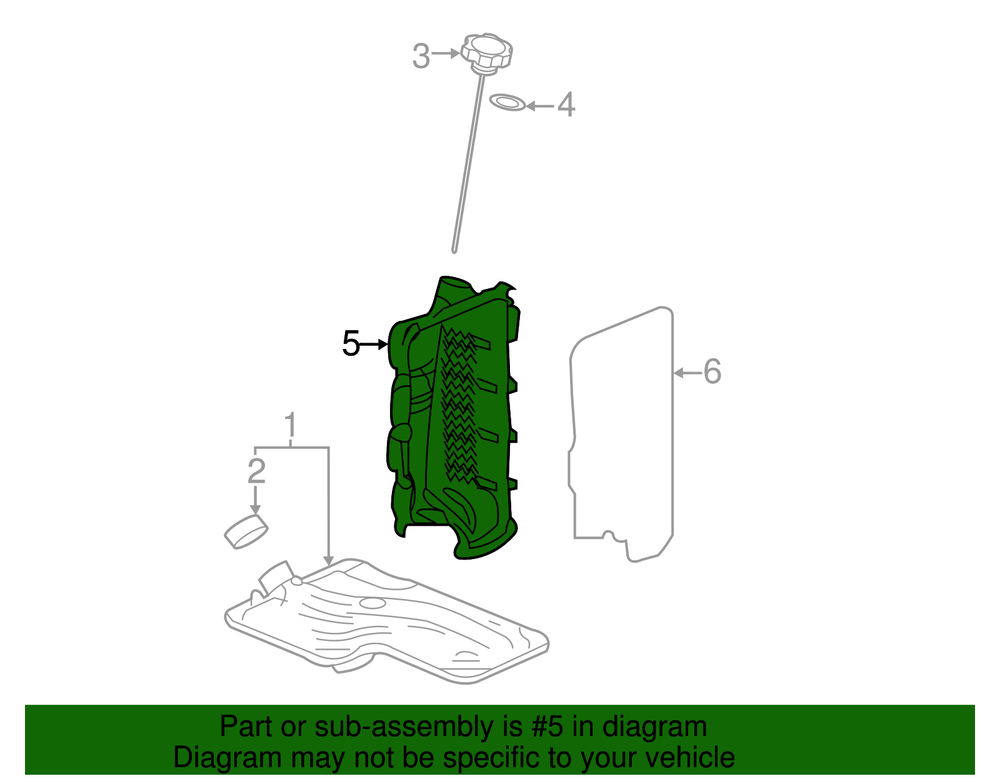 3
4
5
6
1
2

Part or sub-assembly is #5 in diagram
Diagram may not be specific to your vehicle