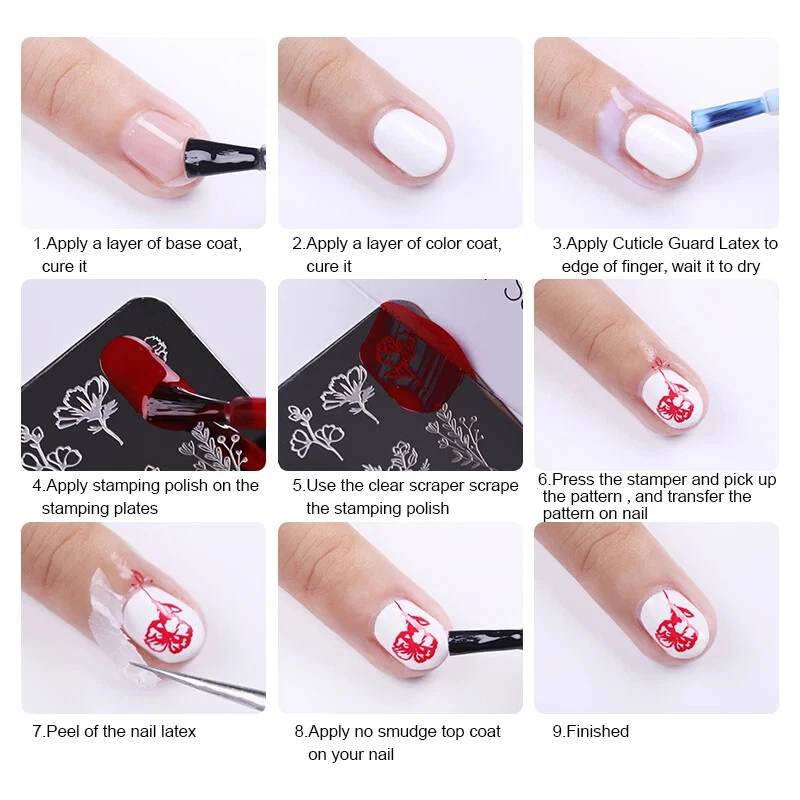 1.Apply a layer of base coat, cure it

2.Apply a layer of color coat, cure it

3.Apply Cuticle Guard Latex to edge of finger, wait it to dry

4.Apply stamping polish on the stamping plates

5.Use the clear scraper scrape the stamping polish

6.Press the stamper and pick up the pattern , and transfer the pattern on nail

7.Peel of the nail latex

8.Apply no smudge top coat on your nail

9.Finished