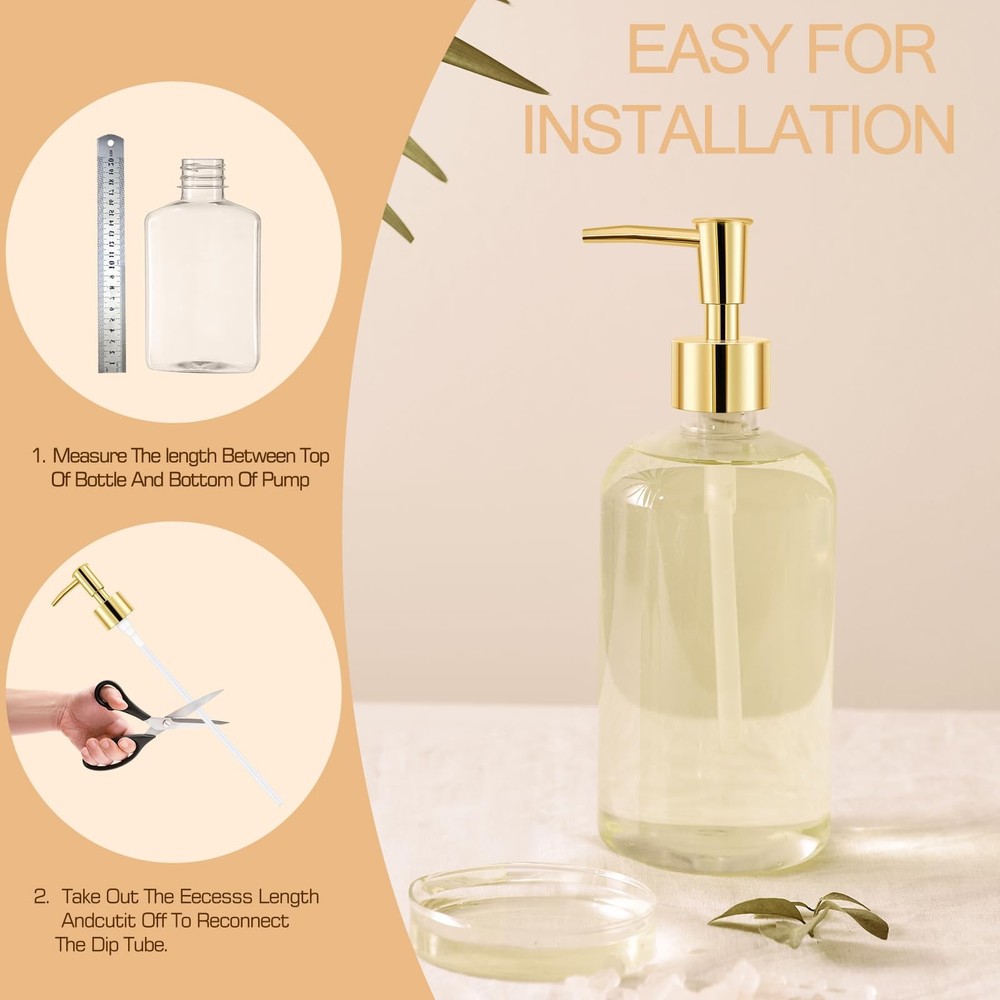 EASY FOR INSTALLATION

1. Measure The length Between Top Of Bottle And Bottom Of Pump

2. Take Out The Eecesss Length Andcutit Off To Reconnect The Dip Tube.