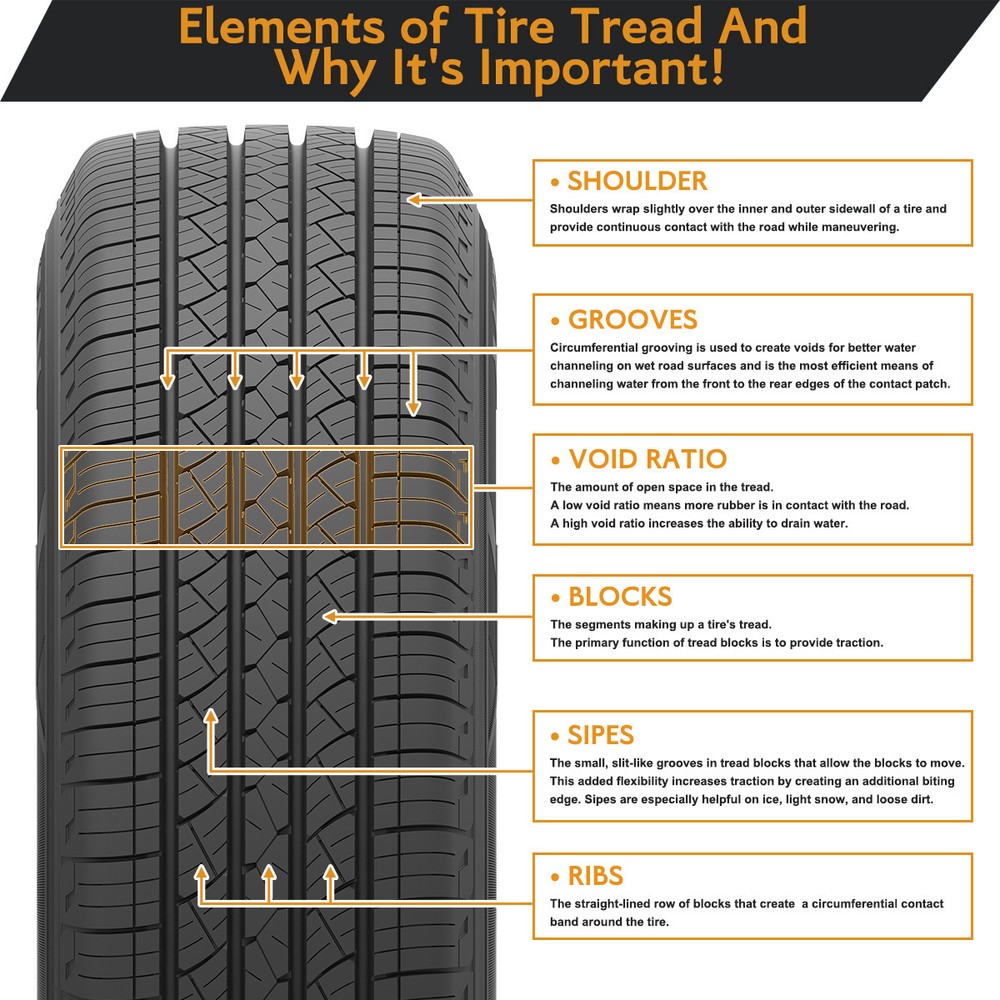 Elements of Tire Tread And Why It's Important!

• SHOULDER
Shoulders wrap slightly over the inner and outer sidewall of a tire and provide continuous contact with the road while maneuvering.

• GROOVES
Circumferential grooving is used to create voids for better water channeling on wet road surfaces and is the most efficient means of channeling water from the front to the rear edges of the contact patch.

• VOID RATIO
The amount of open space in the tread.
A low void ratio means more rubber is in contact with the road.
A high void ratio increases the ability to drain water.

• BLOCKS
The segments making up a tire's tread.
The primary function of tread blocks is to provide traction.

• SIPES
The small, slit-like grooves in tread blocks that allow the blocks to move. This added flexibility increases traction by creating an additional biting edge. Sipes are especially helpful on ice, light snow, and loose dirt.

• RIBS
The straight-lined row of blocks that create a circumferential contact band around the tire.