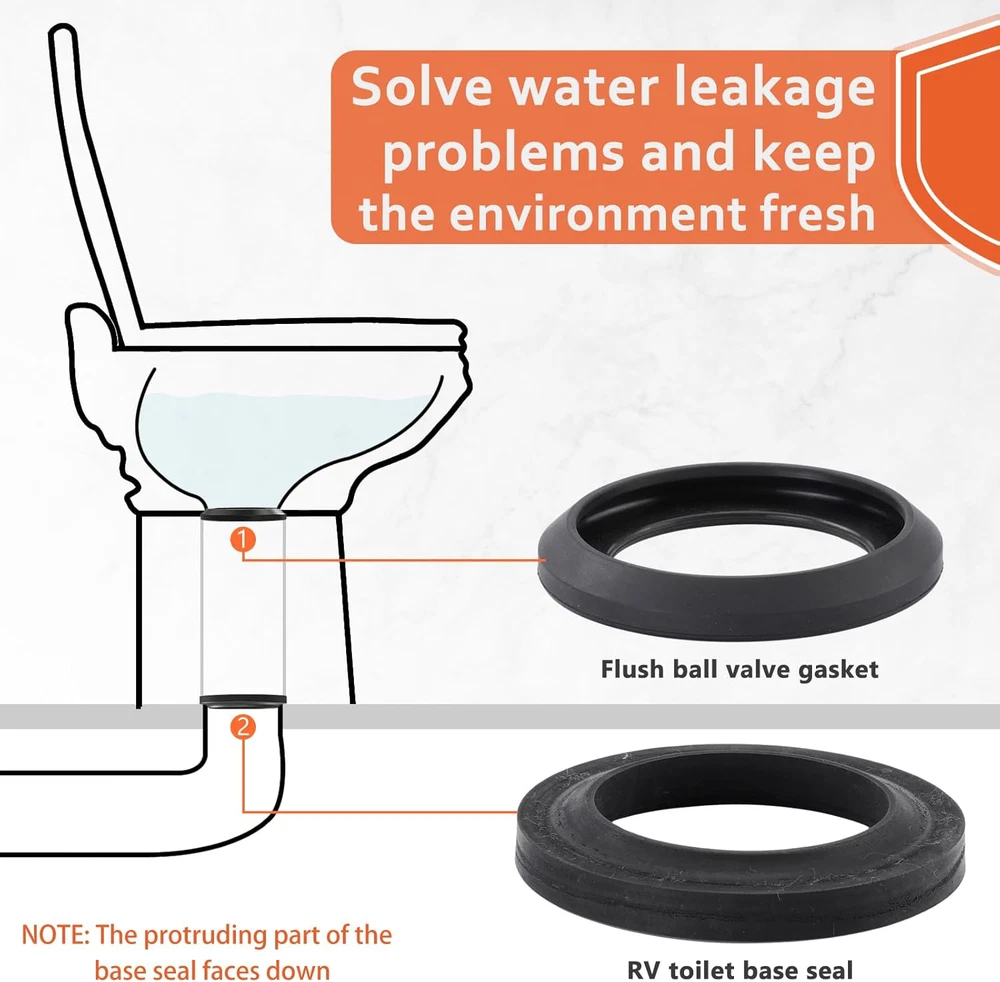 Solve water leakage problems and keep the environment fresh

1

Flush ball valve gasket

2

NOTE: The protruding part of the base seal faces down

RV toilet base seal