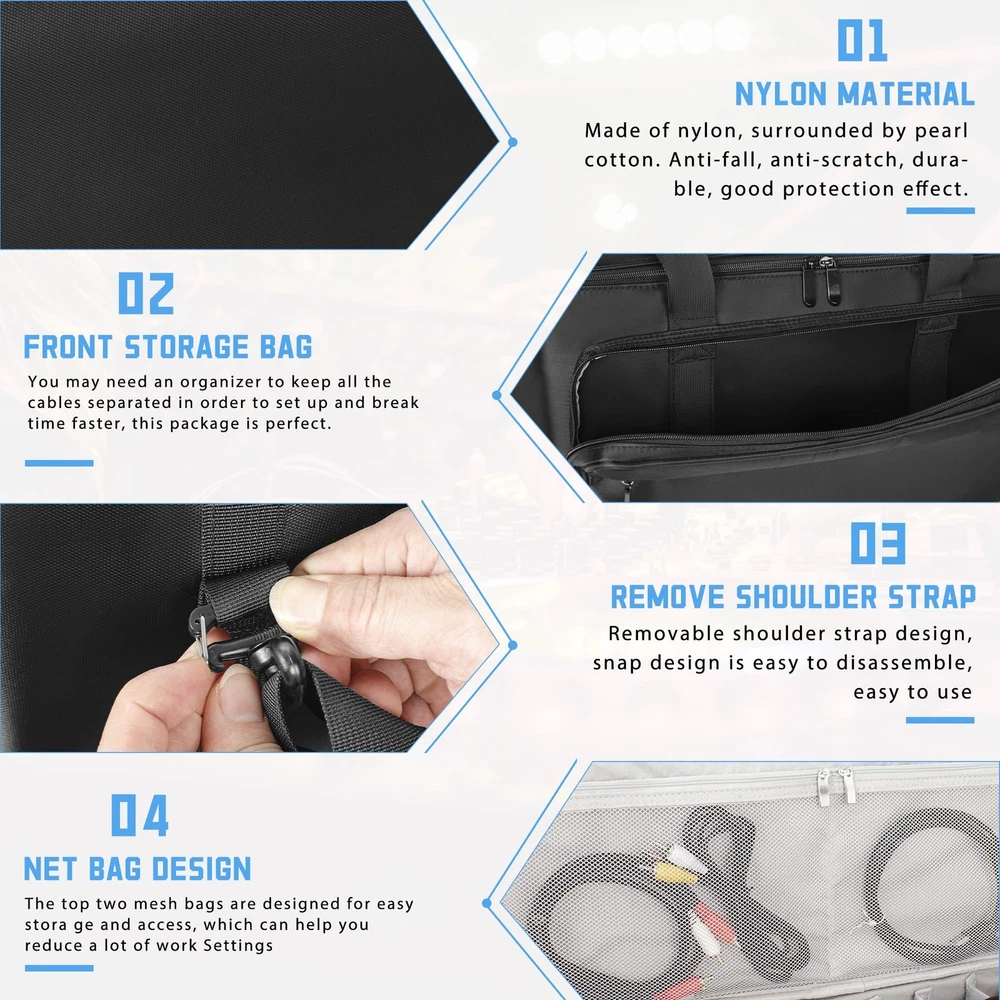 01
NYLON MATERIAL
Made of nylon, surrounded by pearl cotton. Anti-fall, anti-scratch, durable, good protection effect.

02
FRONT STORAGE BAG
You may need an organizer to keep all the cables separated in order to set up and break time faster, this package is perfect.

03
REMOVE SHOULDER STRAP
Removable shoulder strap design, snap design is easy to disassemble, easy to use

04
NET BAG DESIGN
The top two mesh bags are designed for easy stora ge and access, which can help you reduce a lot of work Settings