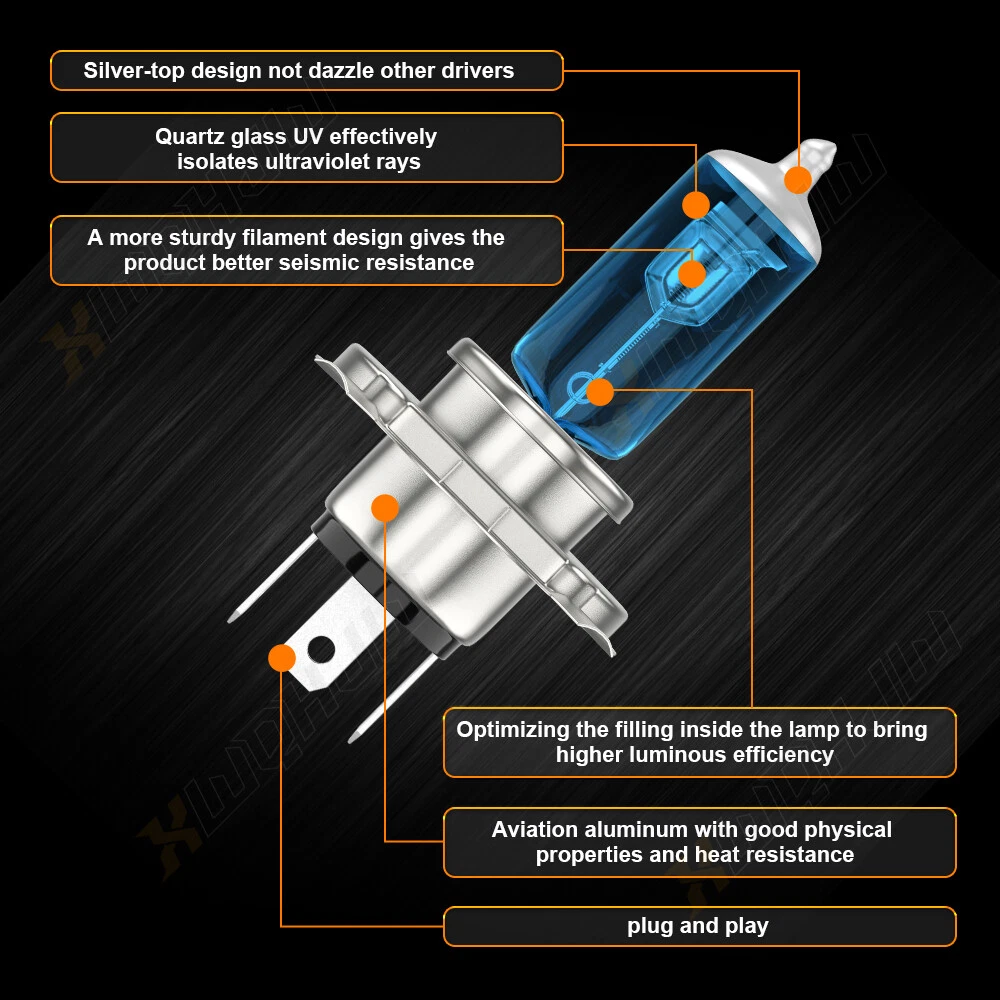 Silver-top design not dazzle other drivers

Quartz glass UV effectively isolates ultraviolet rays

A more sturdy filament design gives the product better seismic resistance

Optimizing the filling inside the lamp to bring higher luminous efficiency

Aviation aluminum with good physical properties and heat resistance

plug and play