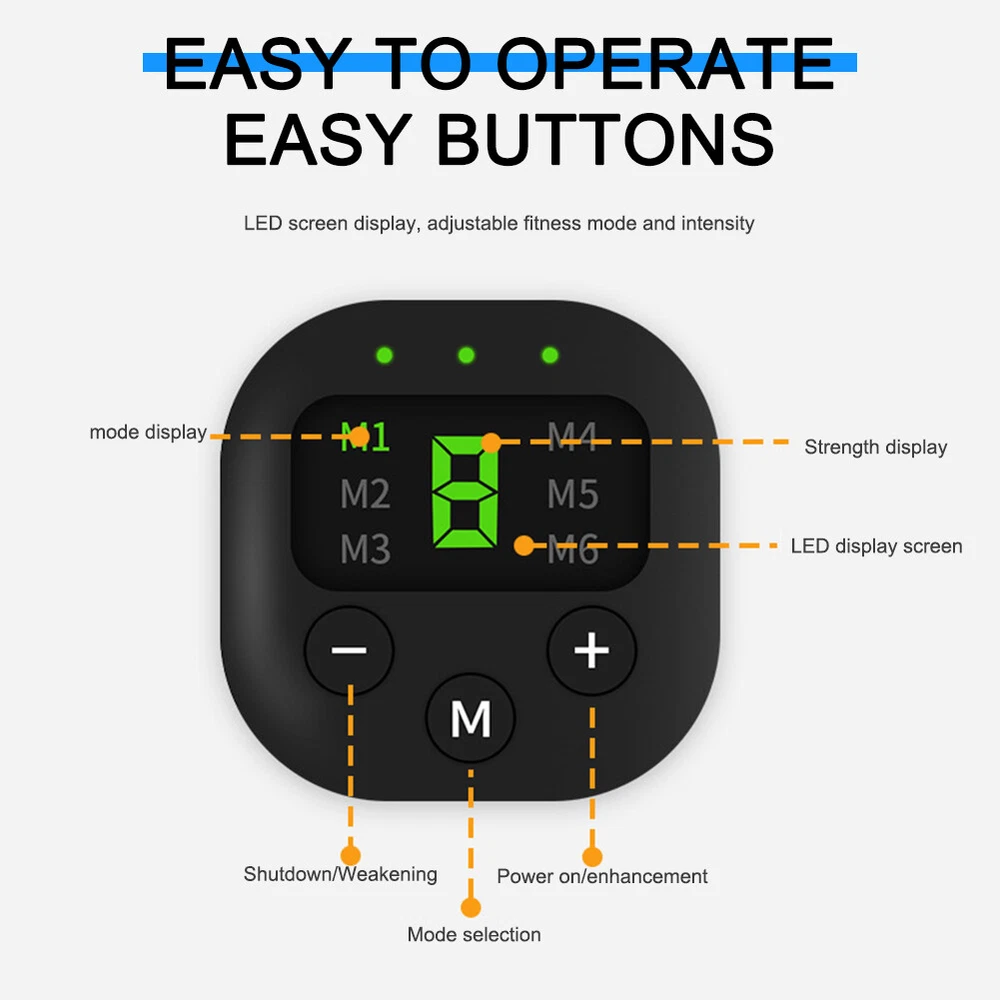 EASY TO OPERATE
EASY BUTTONS

LED screen display, adjustable fitness mode and intensity

mode display

M1
M2
M3

8

M4
M5
M6

Strength display

LED display screen

−

M

+

Shutdown/Weakening

Power on/enhancement

Mode selection