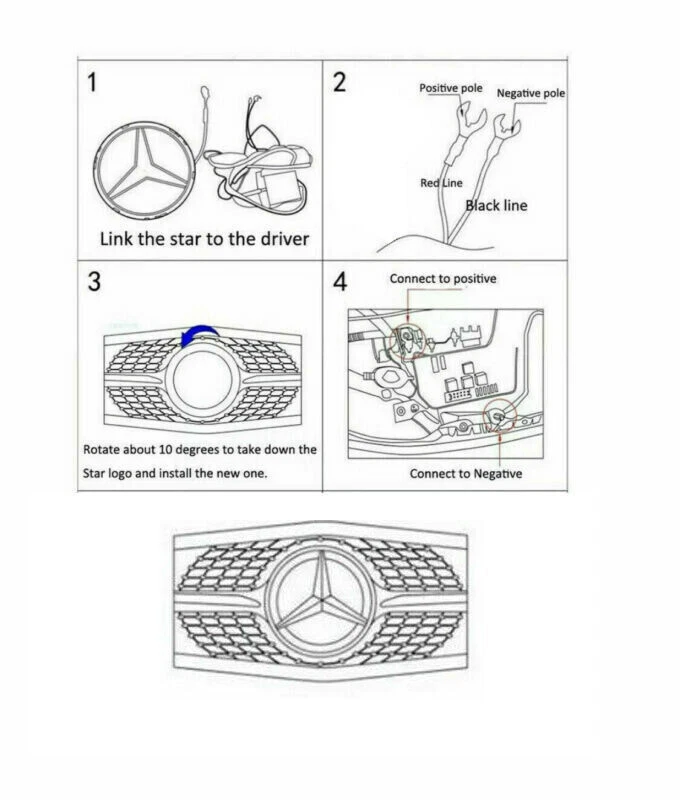 1

Link the star to the driver

2

Positive pole

Negative pole

Red Line

Black line

3

Rotate about 10 degrees to take down the Star logo and install the new one.

4

Connect to positive

Connect to Negative