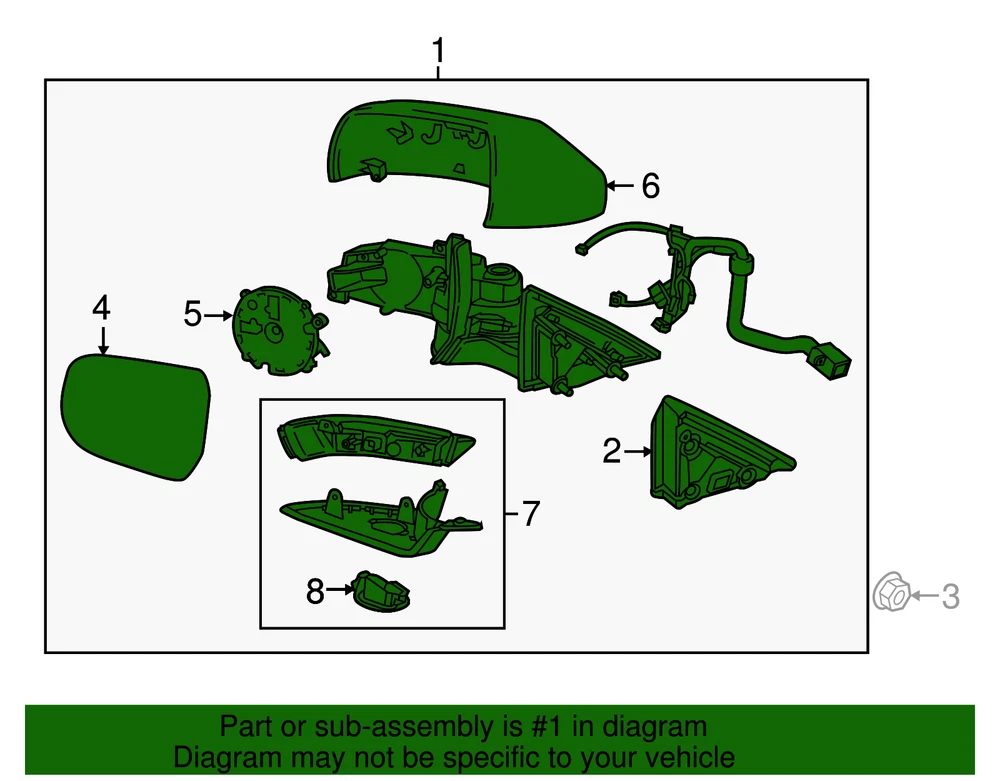 1
6
4
5
2
7
8
3

Part or sub-assembly is #1 in diagram
Diagram may not be specific to your vehicle