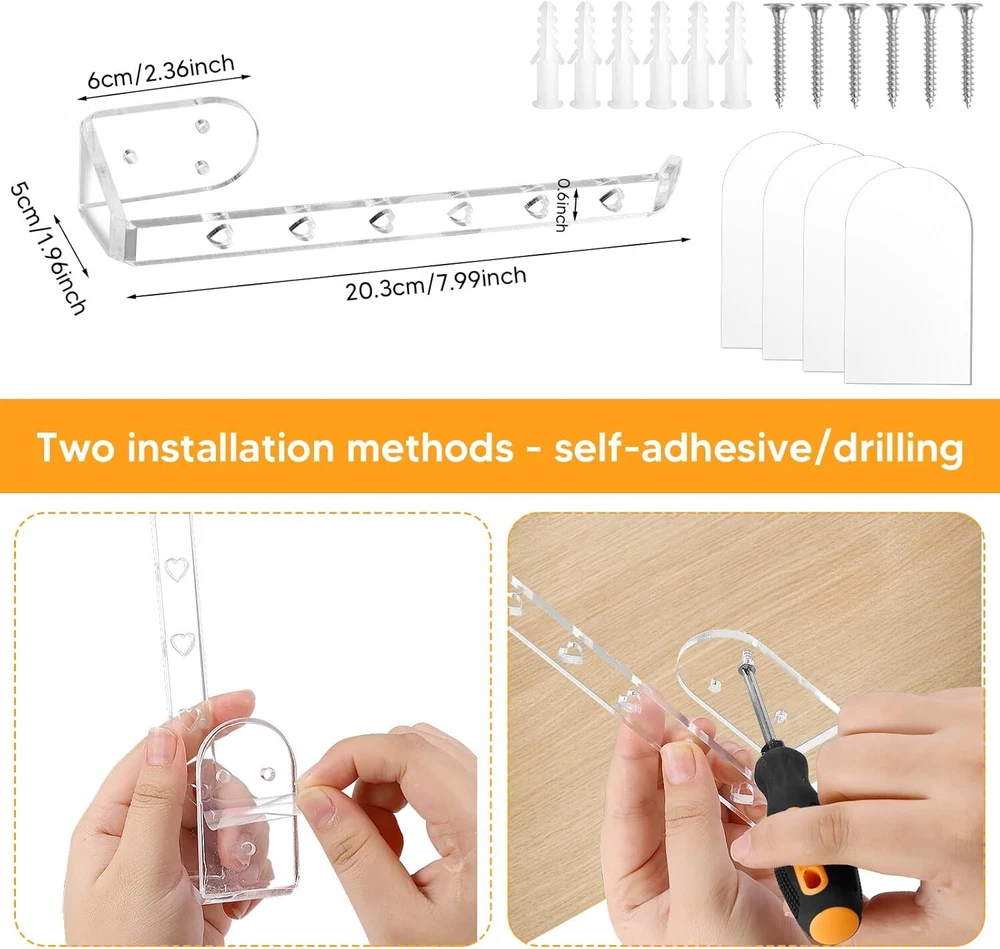 6cm/2.36inch

5cm/1.96inch

0.6inch

20.3cm/7.99inch

Two installation methods - self-adhesive/drilling