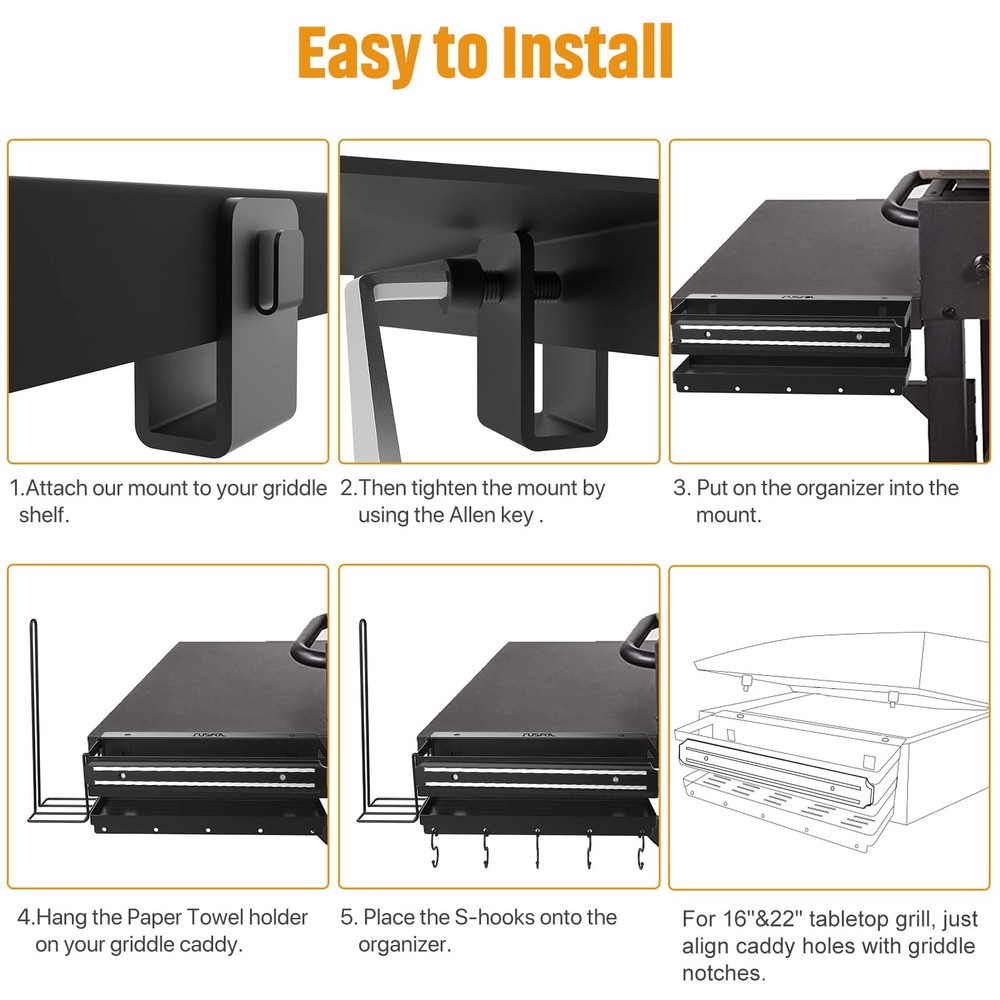 Easy to Install

1.Attach our mount to your griddle shelf.

2.Then tighten the mount by using the Allen key .

3. Put on the organizer into the mount.

4.Hang the Paper Towel holder on your griddle caddy.

5. Place the S-hooks onto the organizer.

For 16"&22" tabletop grill, just align caddy holes with griddle notches.