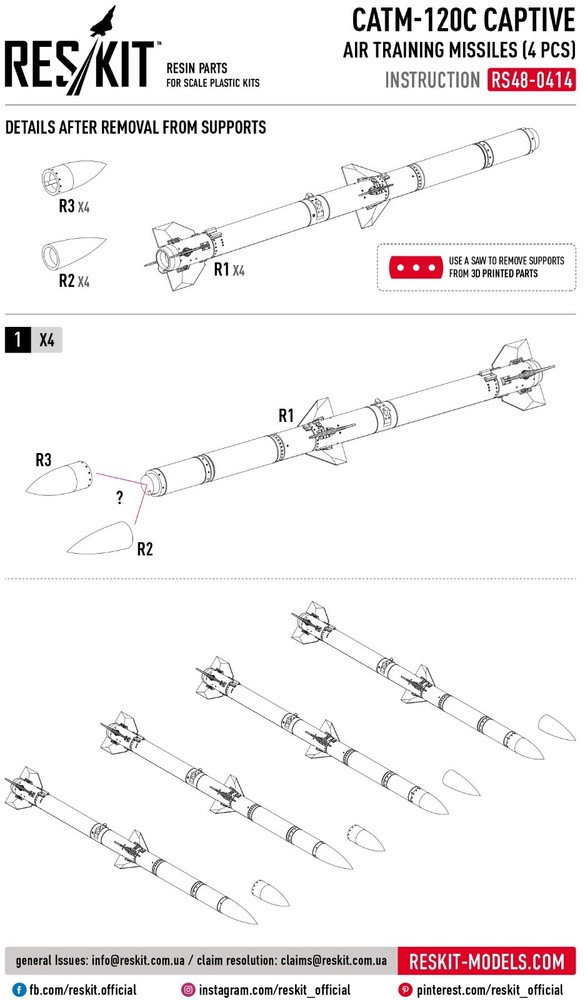 RES/KIT™
RESIN PARTS
FOR SCALE PLASTIC KITS

CATM-120C CAPTIVE
AIR TRAINING MISSILES (4 PCS)
INSTRUCTION RS48-0414

DETAILS AFTER REMOVAL FROM SUPPORTS

R3 X4
R2 X4
R1 X4

USE A SAW TO REMOVE SUPPORTS FROM 3D PRINTED PARTS

1 X4

R1
R3
?
R2

general Issues: info@reskit.com.ua / claim resolution: claims@reskit.com.ua RESKIT-MODELS.COM
fb.com/reskit.official instagram.com/reskit_official pinterest.com/reskit_official