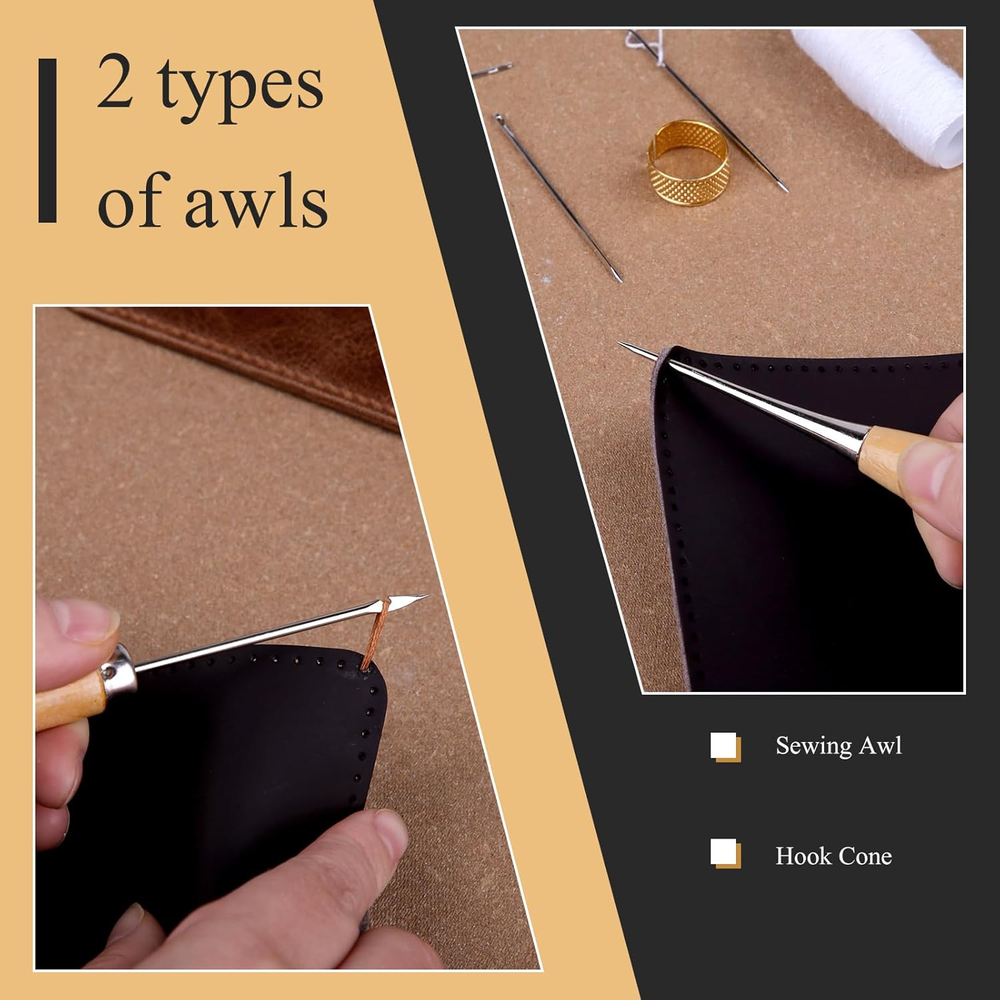 2 types of awls

Sewing Awl

Hook Cone