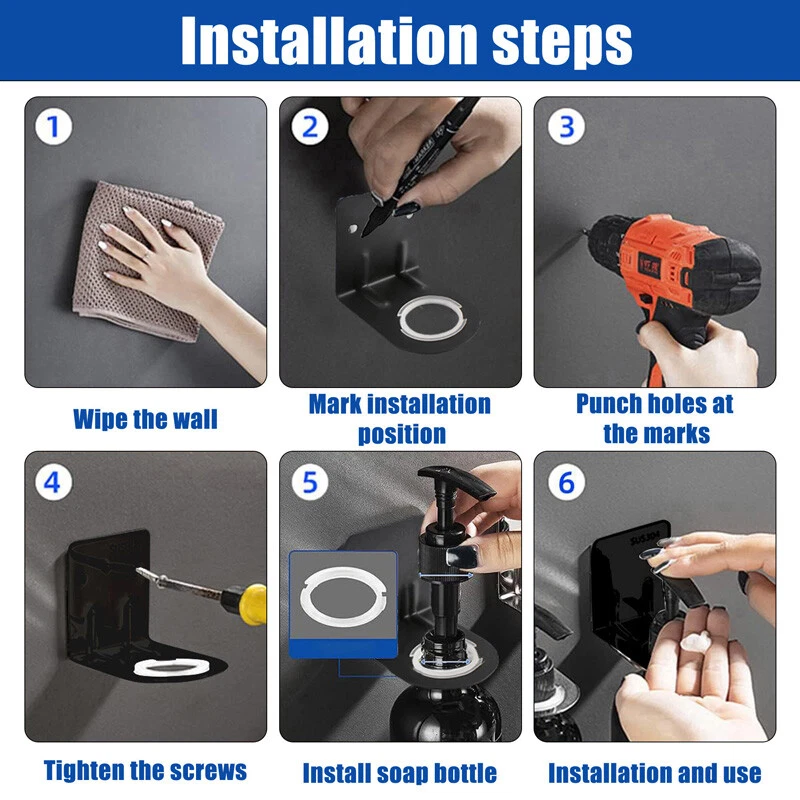 Installation steps

1

Wipe the wall

2

MARKER

Mark installation position

3

Punch holes at the marks

4

Tighten the screws

5

Install soap bottle

6

SUS304

Installation and use