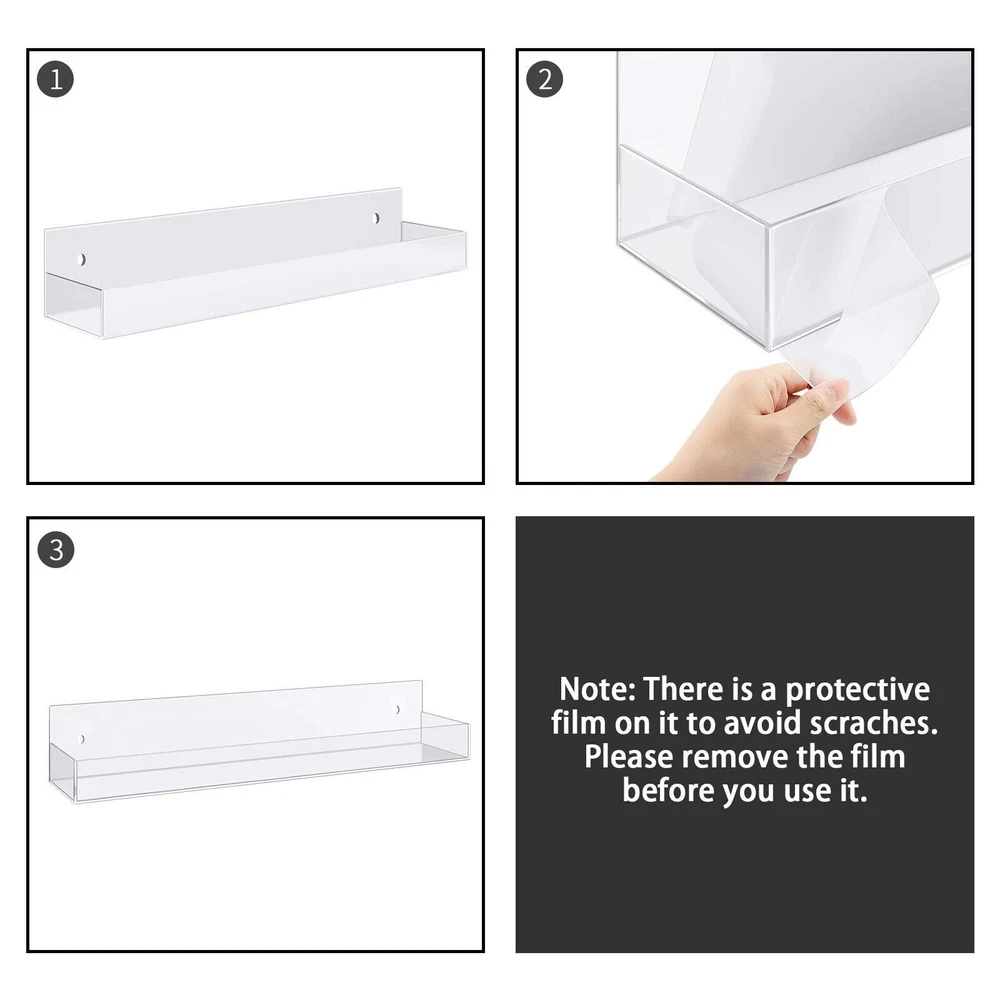 1

2

3

Note: There is a protective film on it to avoid scraches. Please remove the film before you use it.