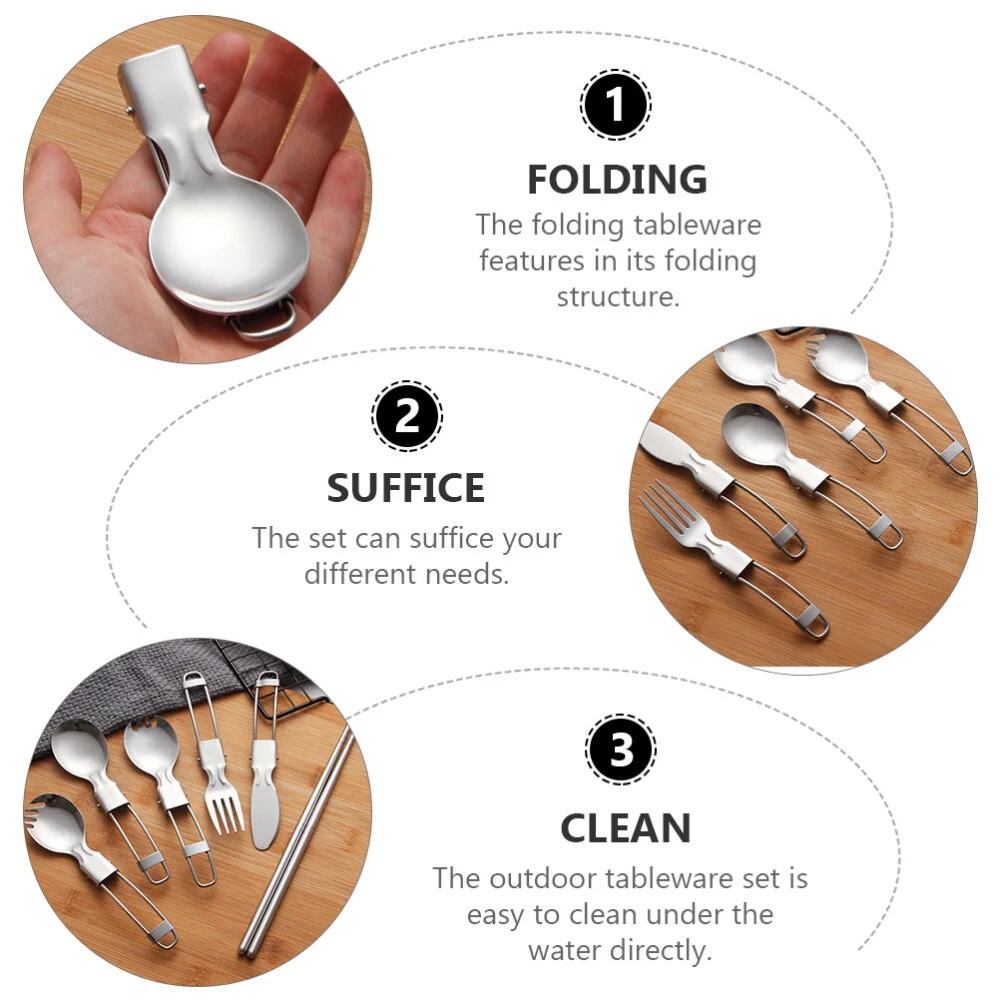 1

FOLDING

The folding tableware features in its folding structure.

2

SUFFICE

The set can suffice your different needs.

3

CLEAN

The outdoor tableware set is easy to clean under the water directly.