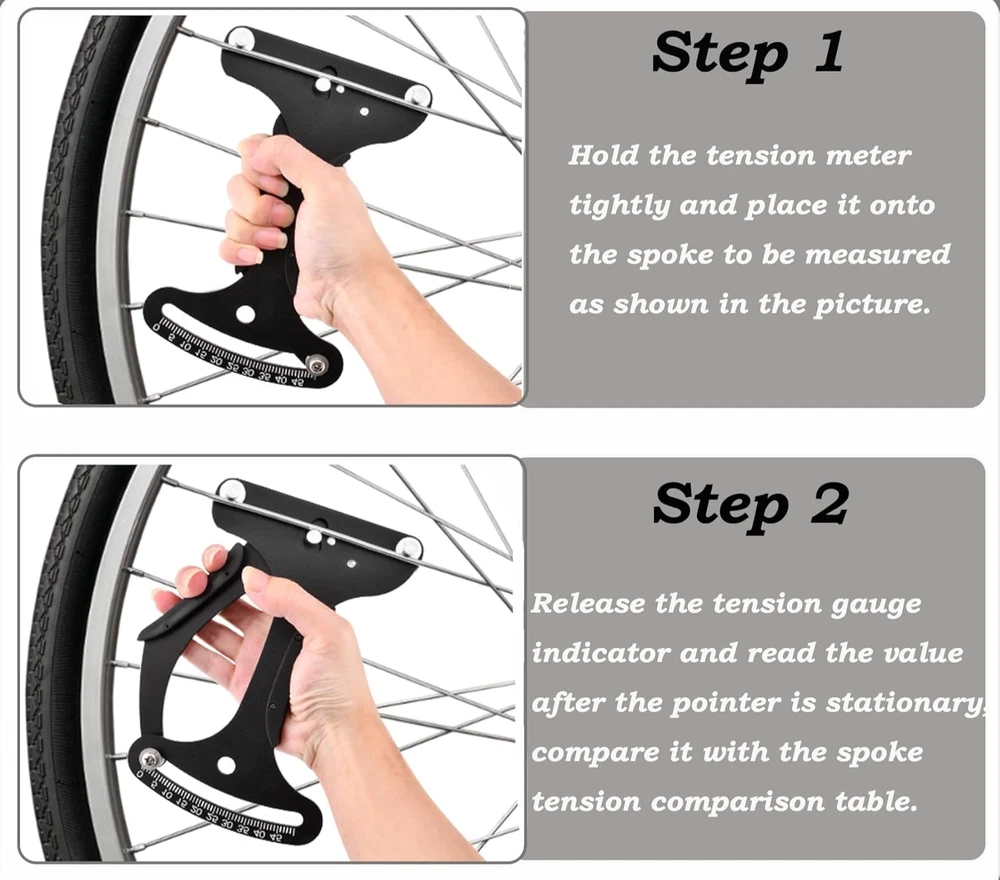 0 5 10 15 20 25 30 35 40 45

Step 1

Hold the tension meter tightly and place it onto the spoke to be measured as shown in the picture.

0 5 10 15 20 25 30 35 40 45

Step 2

Release the tension gauge indicator and read the value after the pointer is stationary, compare it with the spoke tension comparison table.