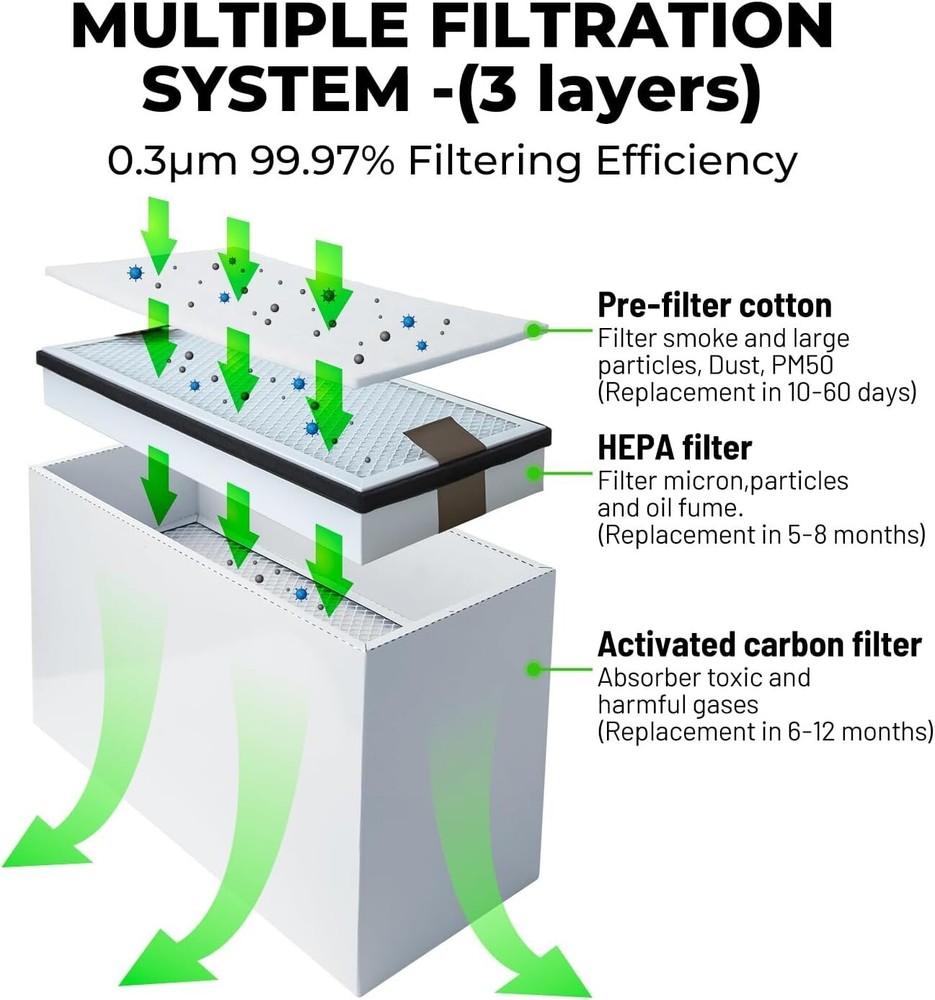 MULTIPLE FILTRATION SYSTEM -(3 layers)

0.3μm 99.97% Filtering Efficiency

Pre-filter cotton
Filter smoke and large particles, Dust, PM50
(Replacement in 10-60 days)

HEPA filter
Filter micron,particles and oil fume.
(Replacement in 5-8 months)

Activated carbon filter
Absorber toxic and harmful gases
(Replacement in 6-12 months)