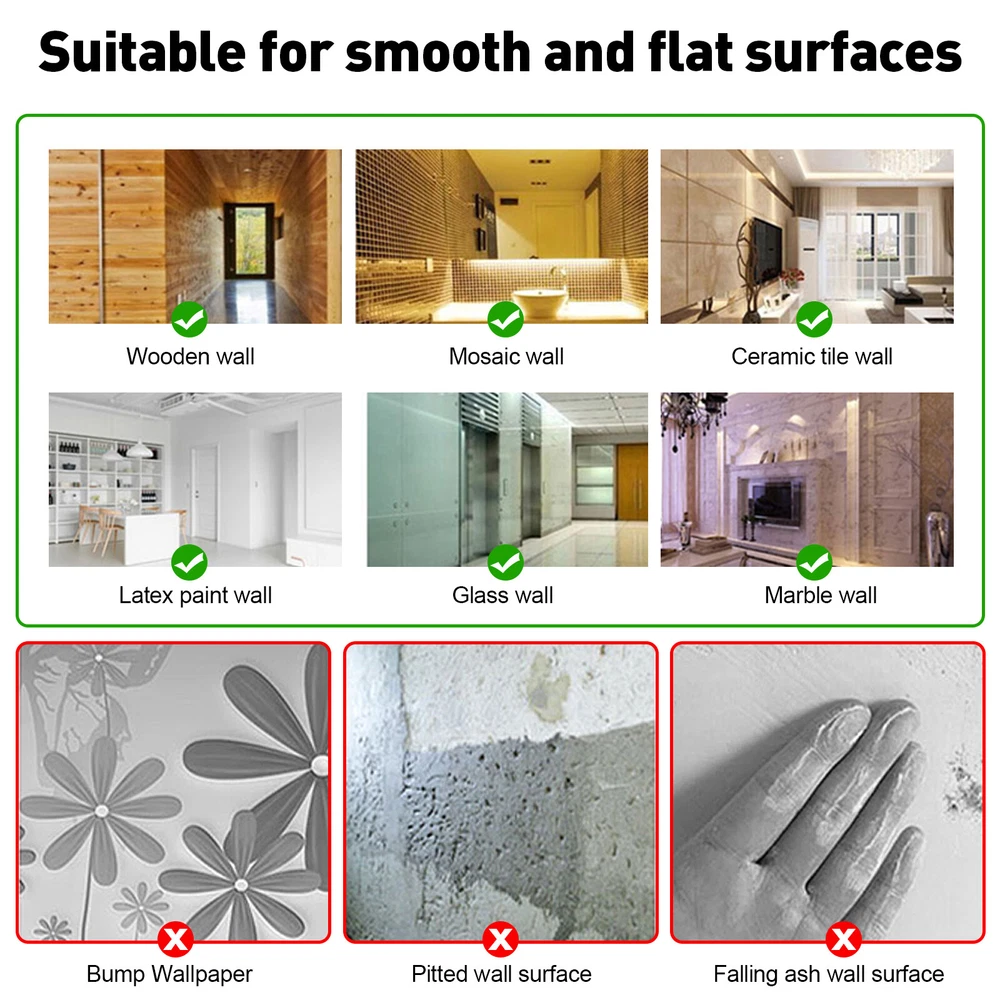 Suitable for smooth and flat surfaces

Wooden wall

Mosaic wall

Ceramic tile wall

Latex paint wall

Glass wall

Marble wall

Bump Wallpaper

Pitted wall surface

Falling ash wall surface