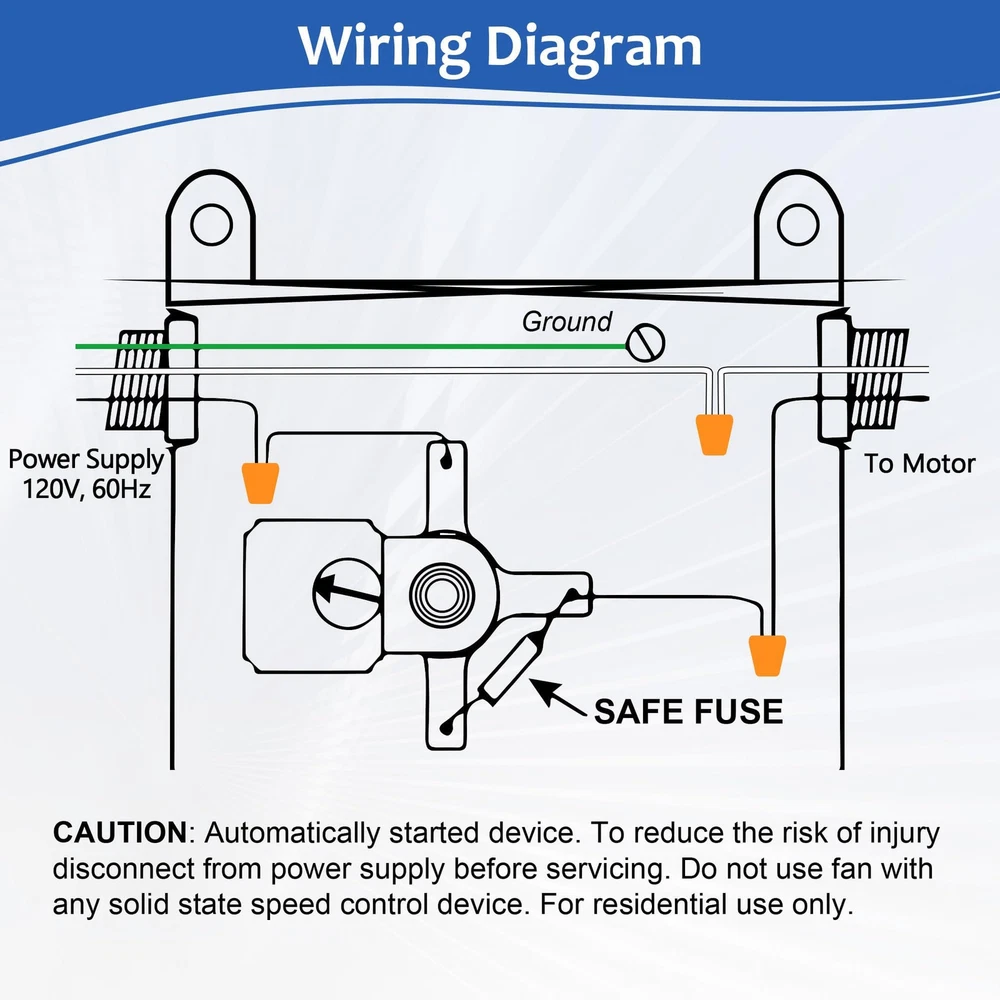 Wiring Diagram

Ground

Power Supply
120V, 60Hz

To Motor

SAFE FUSE

CAUTION: Automatically started device. To reduce the risk of injury disconnect from power supply before servicing. Do not use fan with any solid state speed control device. For residential use only.