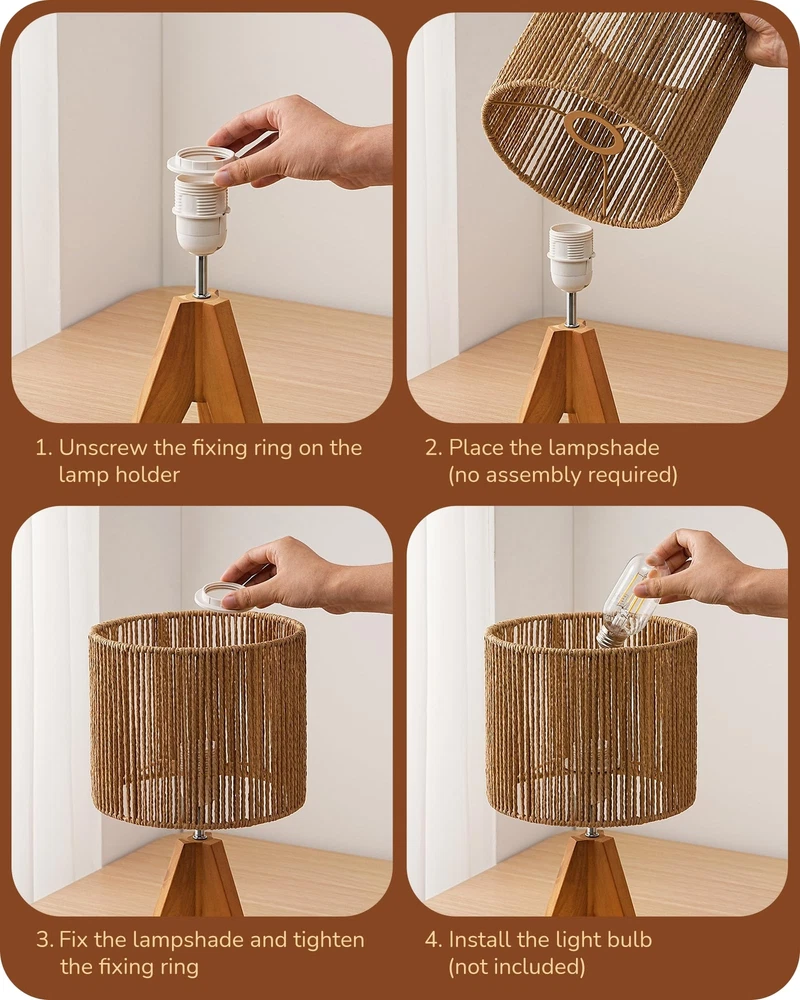 1. Unscrew the fixing ring on the lamp holder

2. Place the lampshade (no assembly required)

3. Fix the lampshade and tighten the fixing ring

4. Install the light bulb (not included)