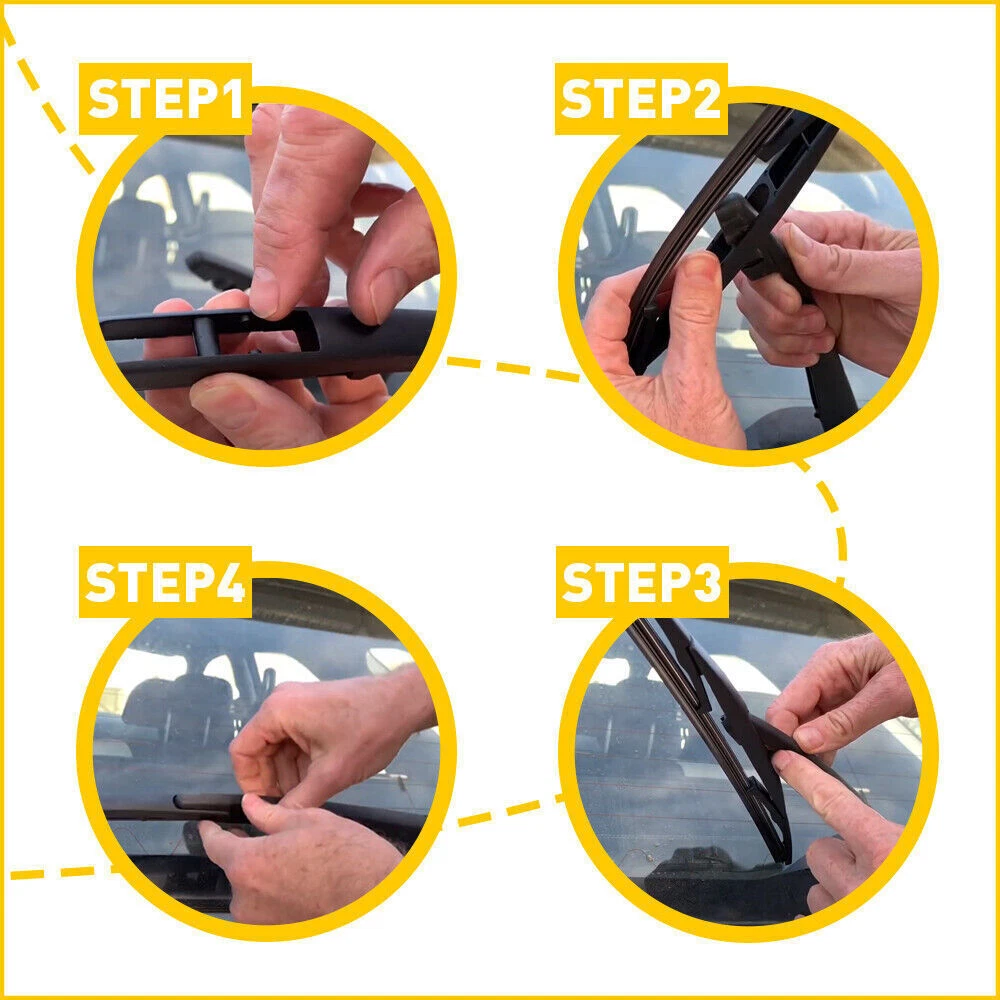 STEP1
STEP2
STEP4
STEP3