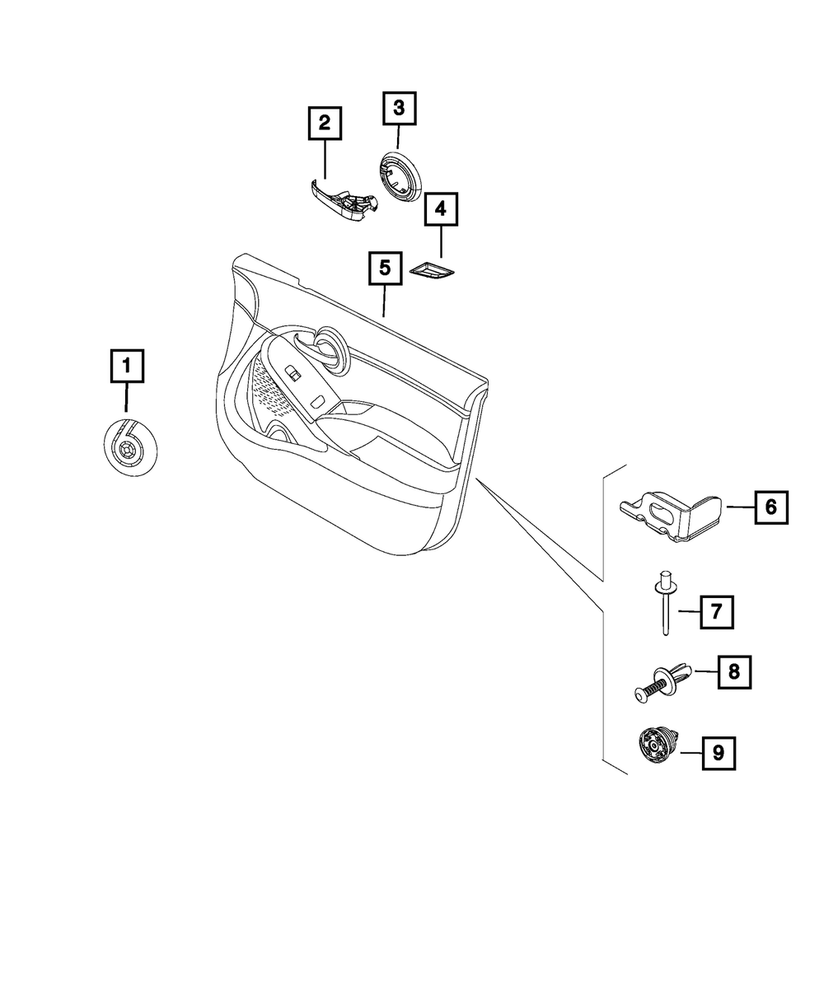 2
3
4
5
1
6
7
8
9