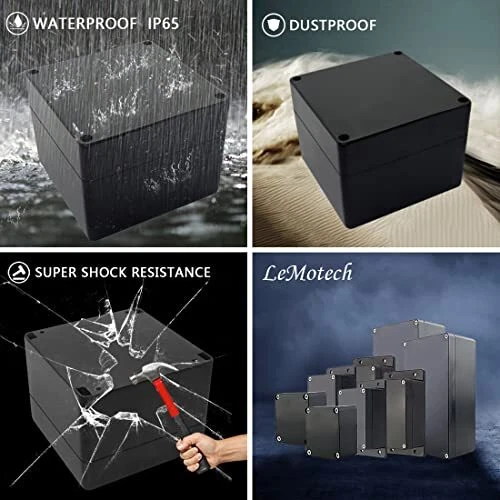 WATERPROOF IP65

DUSTPROOF

SUPER SHOCK RESISTANCE

LeMotech